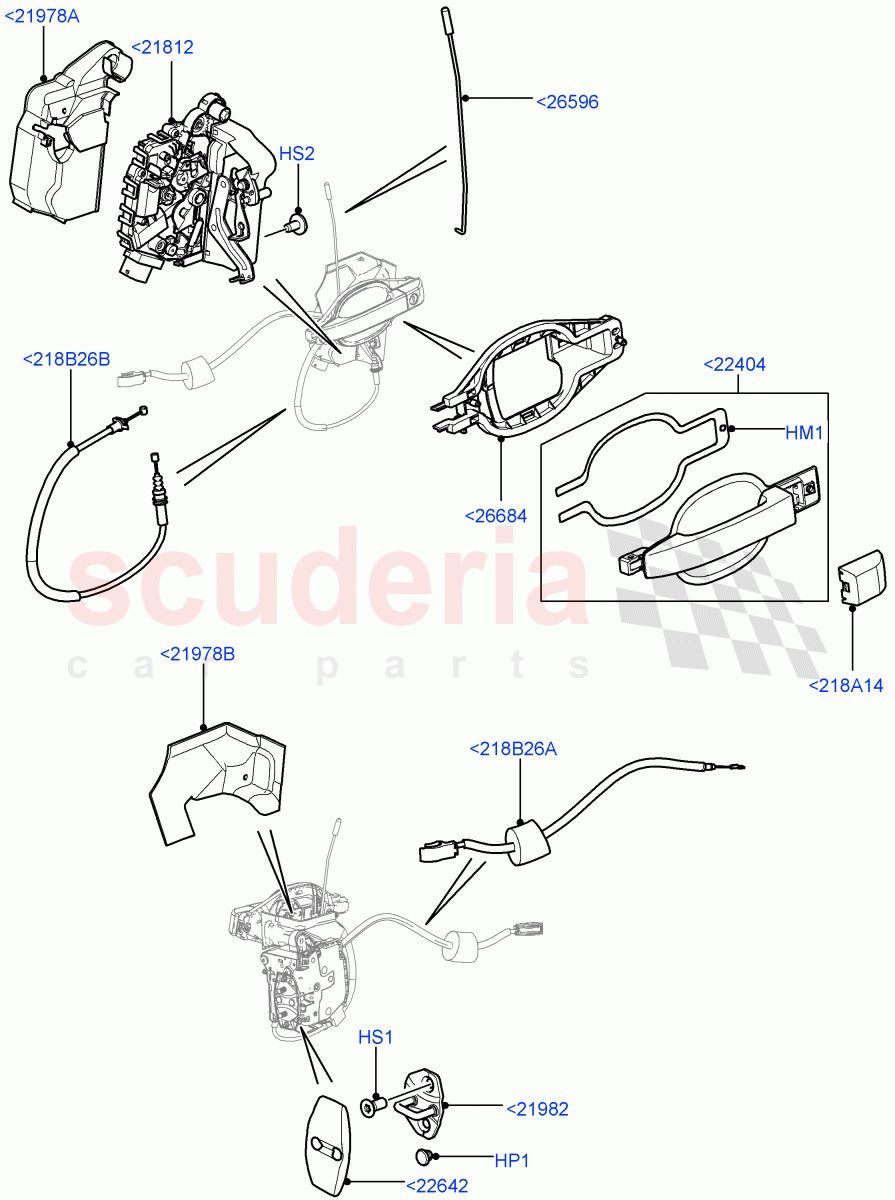 <21978A
<21812
<26596
HS2
<218B26B
<22404
HM1
<26684
scuderia
car parts
<21978B
<218A14
<218B26A
HS1
<21982
HP1
<22642