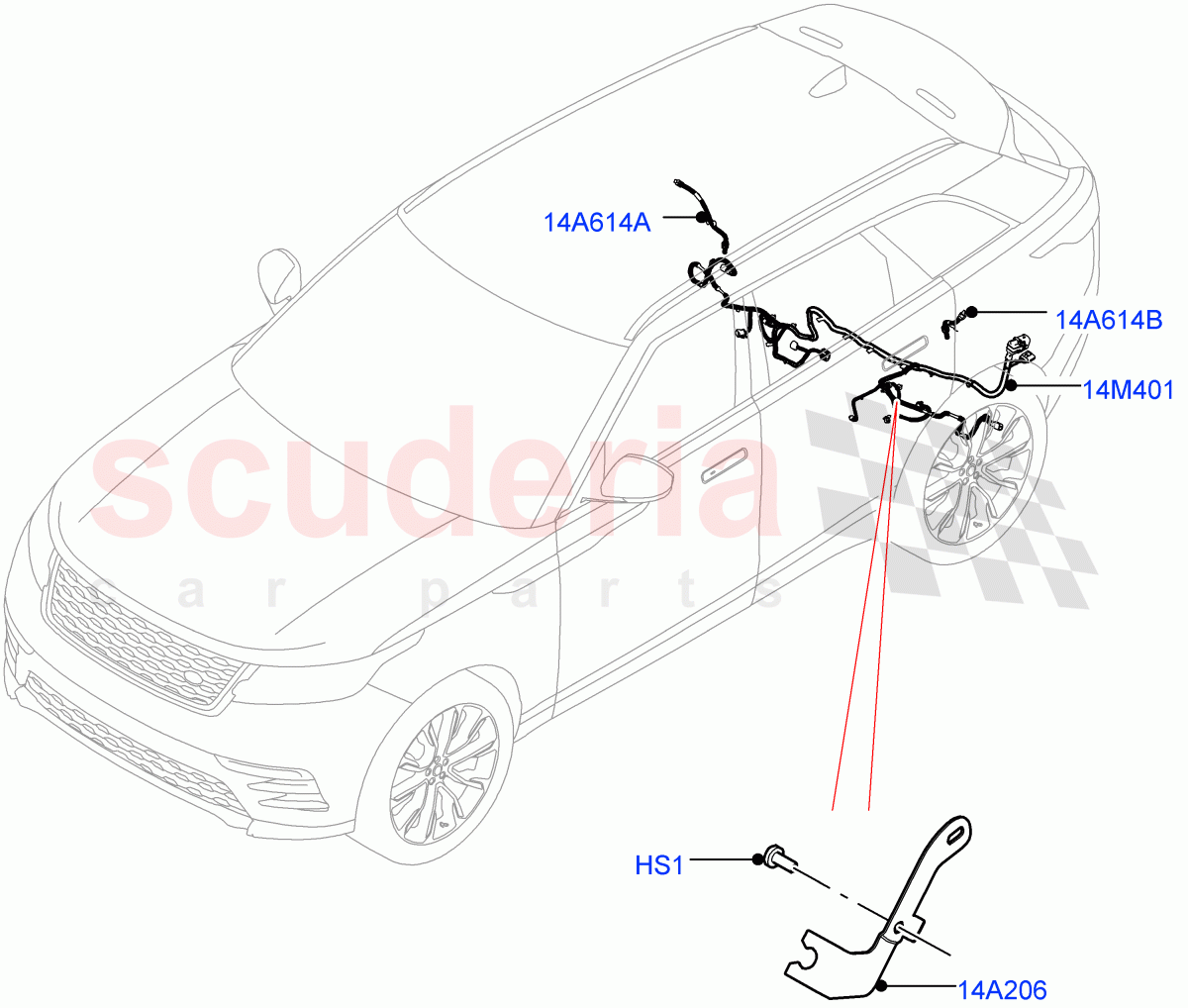 14A614A

14A614B

14M401

scuderia
car parts

HS1

14A206