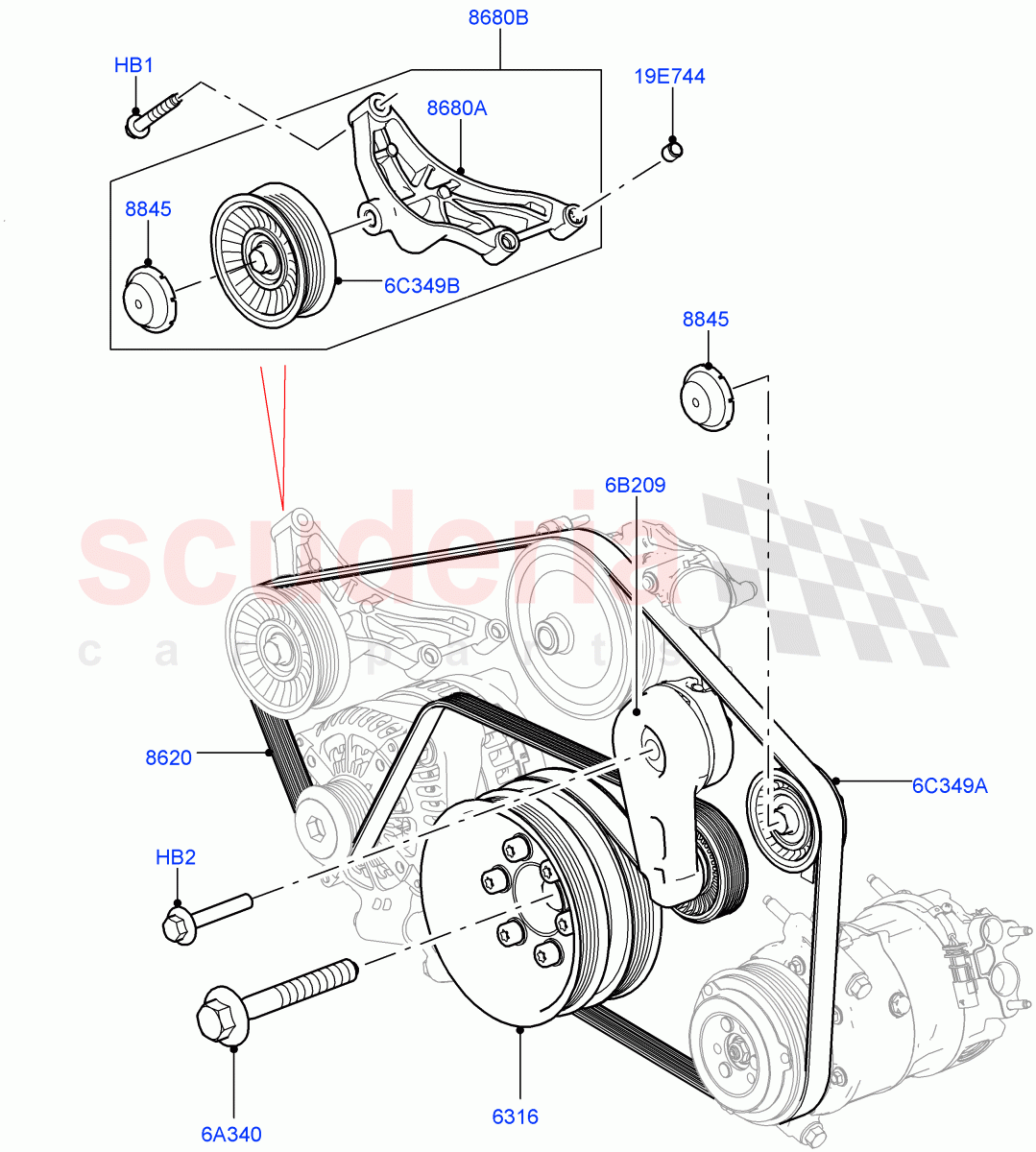 8680B
HB1
19E744
8680A
8845
6C349B
8845
6B209
scuderia
car parts
8620
6C349A
HB2
6A340
6316