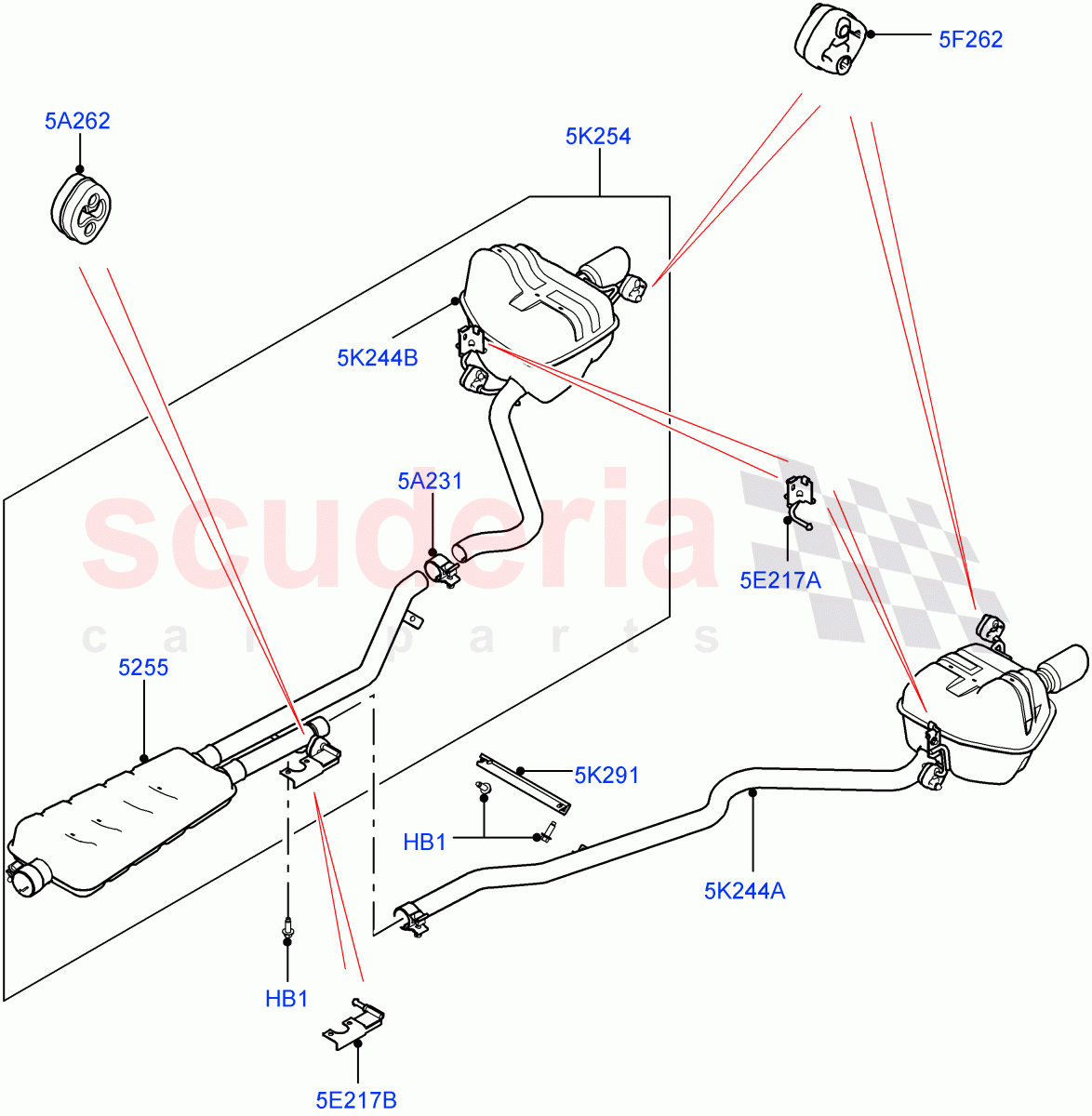 5F262

5A262

5K254

5K244B

5A231

scuderia
car parts

5E217A

5255

5K291

HB1

5K244A

HB1

5E217B