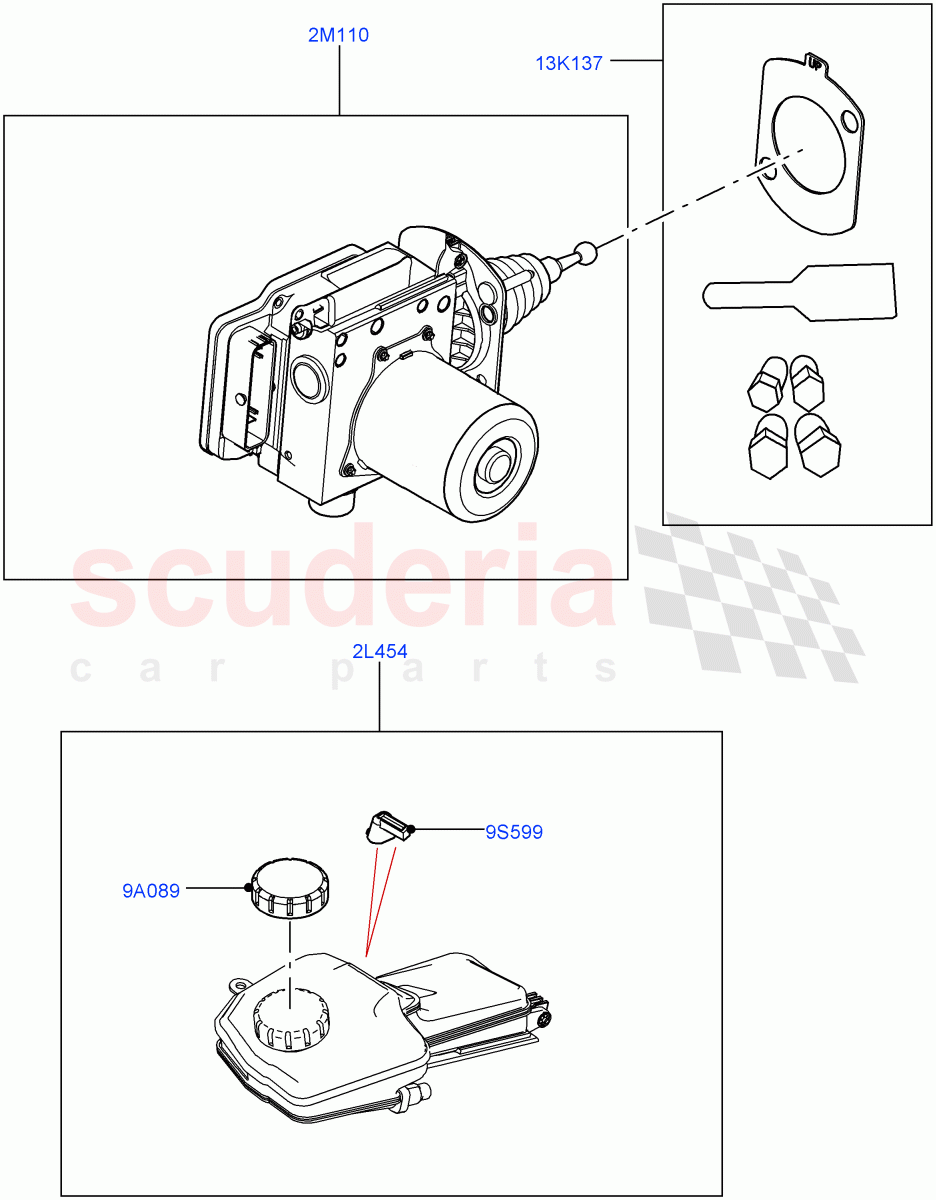 2M110

13K137

scuderia
car parts

2L454

9S599

9A089