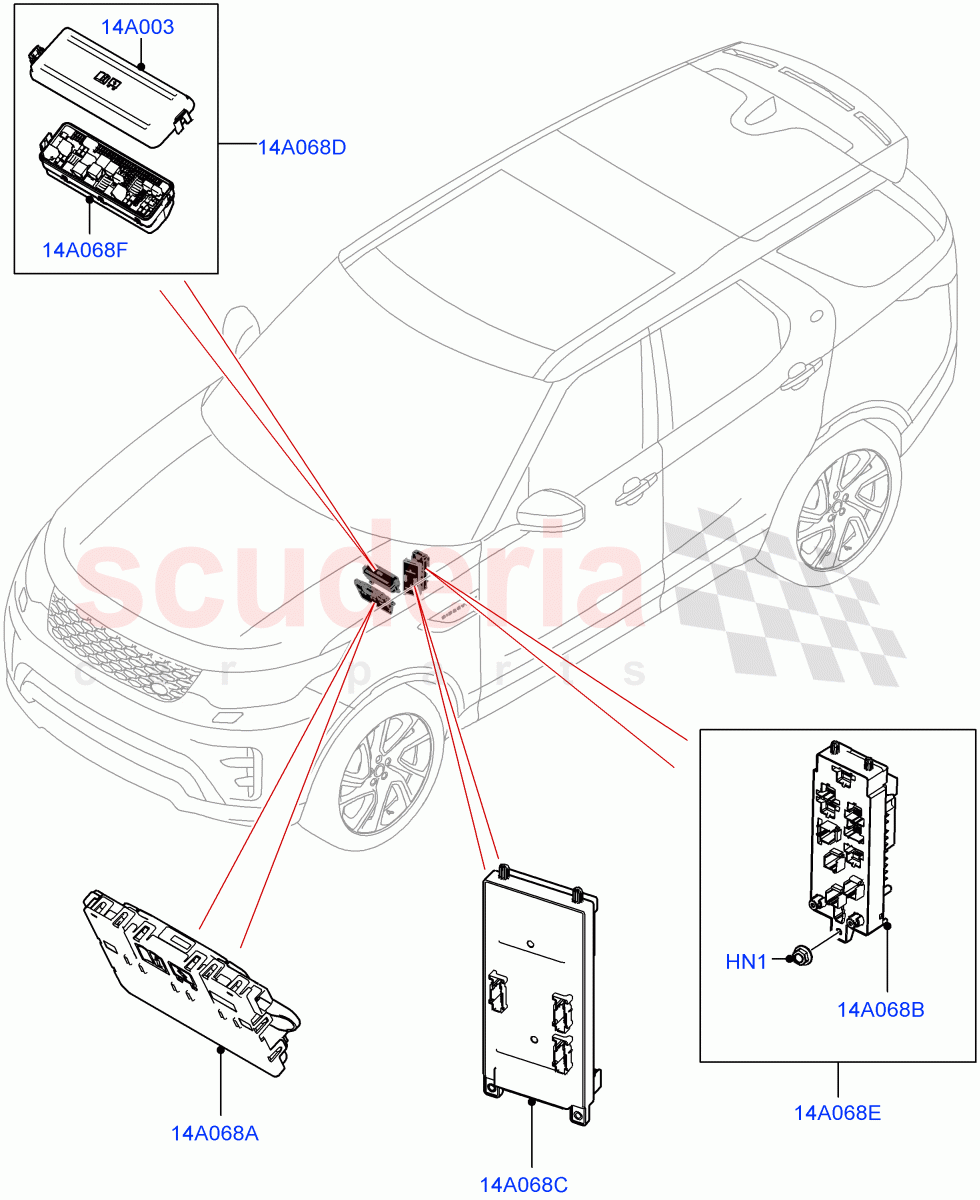 14A003

14A068D

14A068F

scuderia
car parts

HN1

14A068B

14A068E

14A068A

14A068C