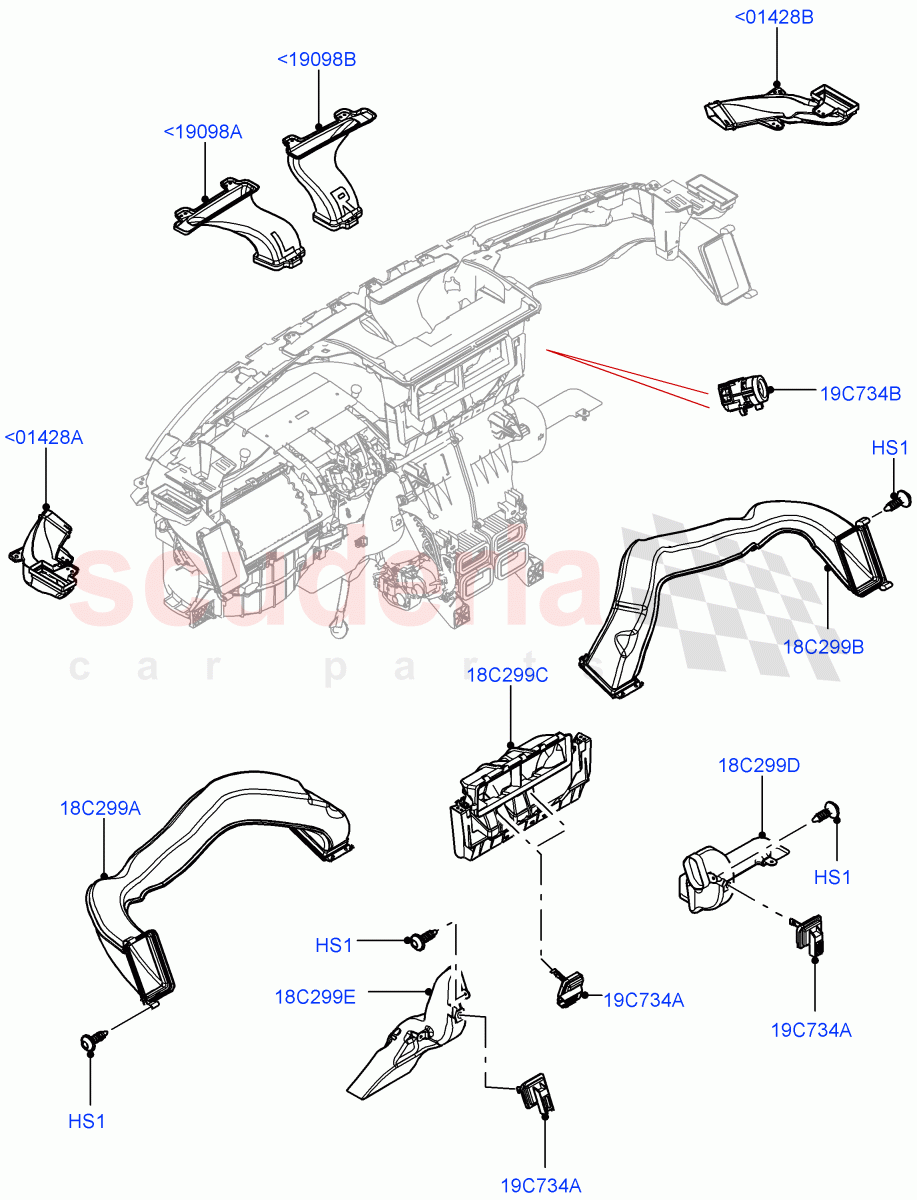 <01428B
<19098B
<19098A
19C734B
<01428A
HS1
scuderia
car parts
18C299B
18C299C
18C299D
18C299A
HS1
HS1
18C299E
19C734A
19C734A
HS1
19C734A