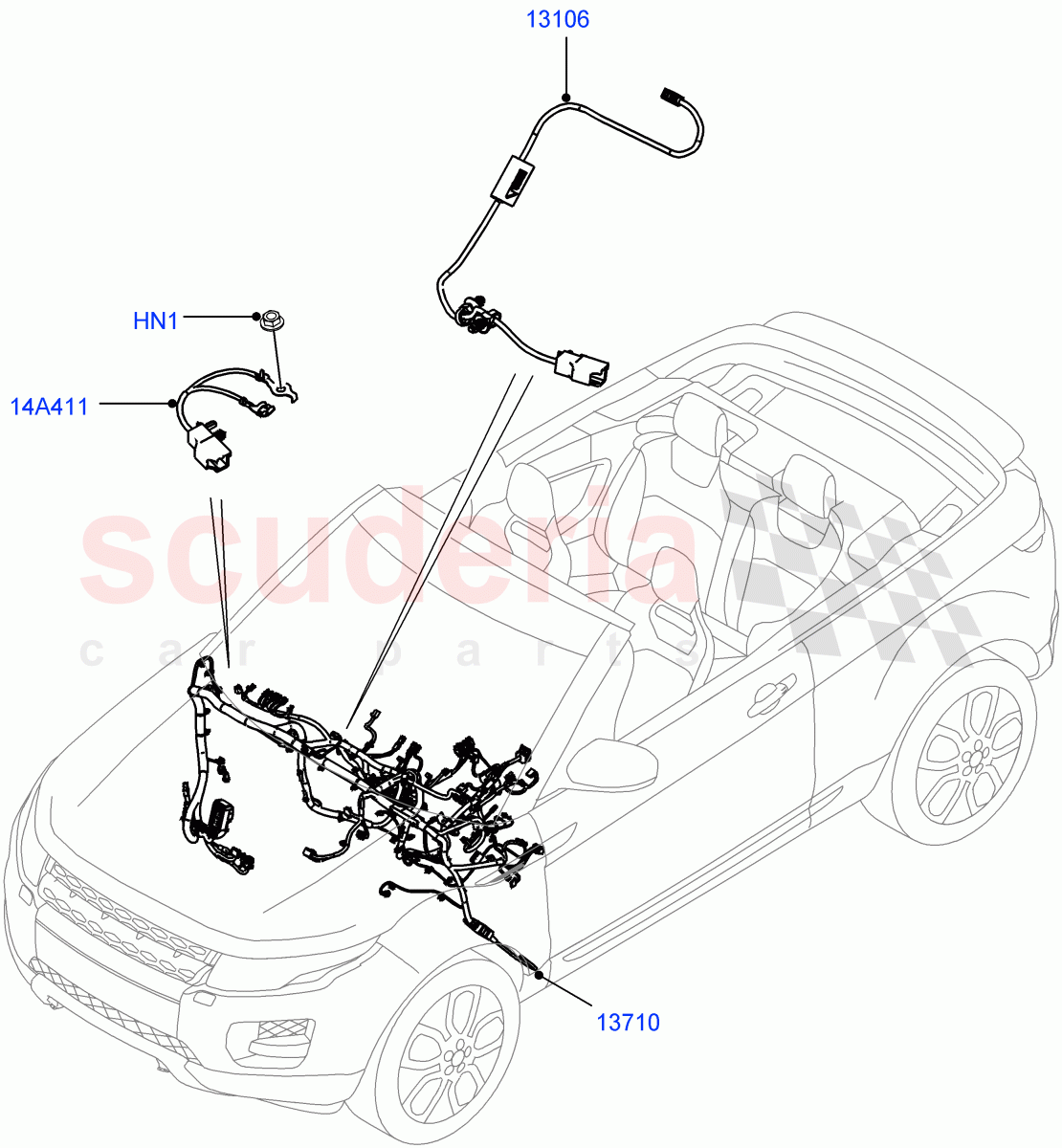 13106

HN1

14A411

scuderia
car parts

13710