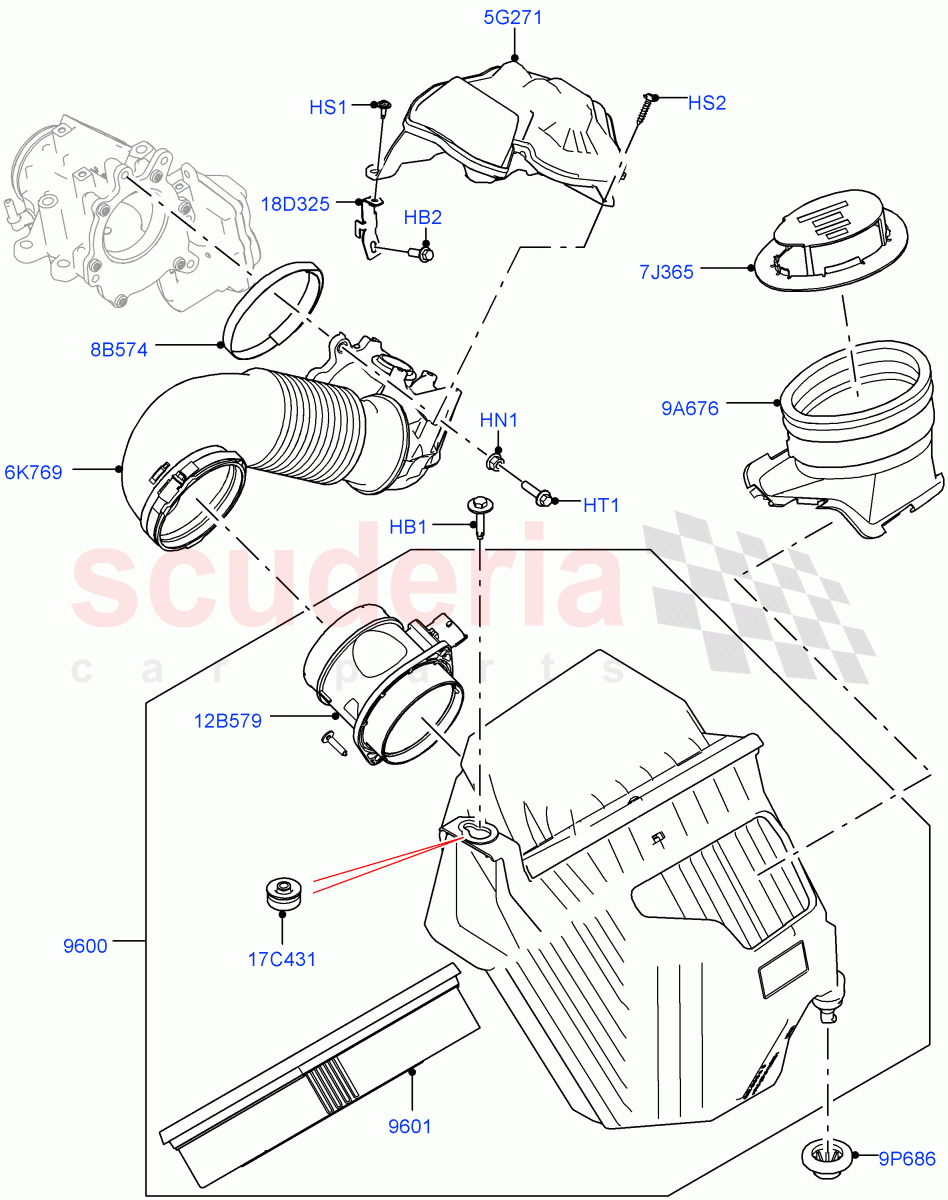 5G271
HS1
HS2
18D325
HB2
7J365
8B574
9A676
HN1
6K769
HT1
HB1
scuderia
car parts
12B579
9600
17C431
9601
9P686