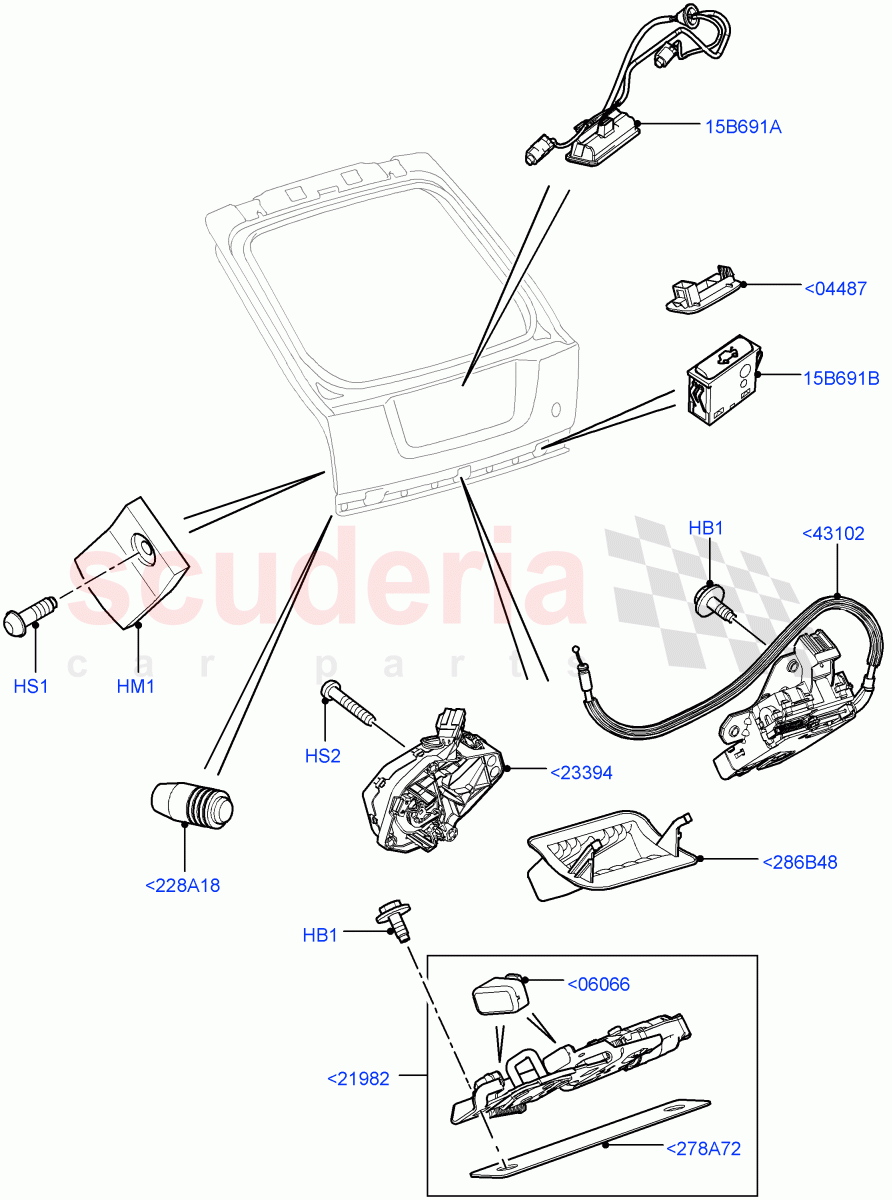 15B691A

<04487

15B691B

HB1

<43102

scuderia
car parts

HS1

HM1

HS2

<23394

<228A18

<286B48

HB1

<06066

<21982

<278A72