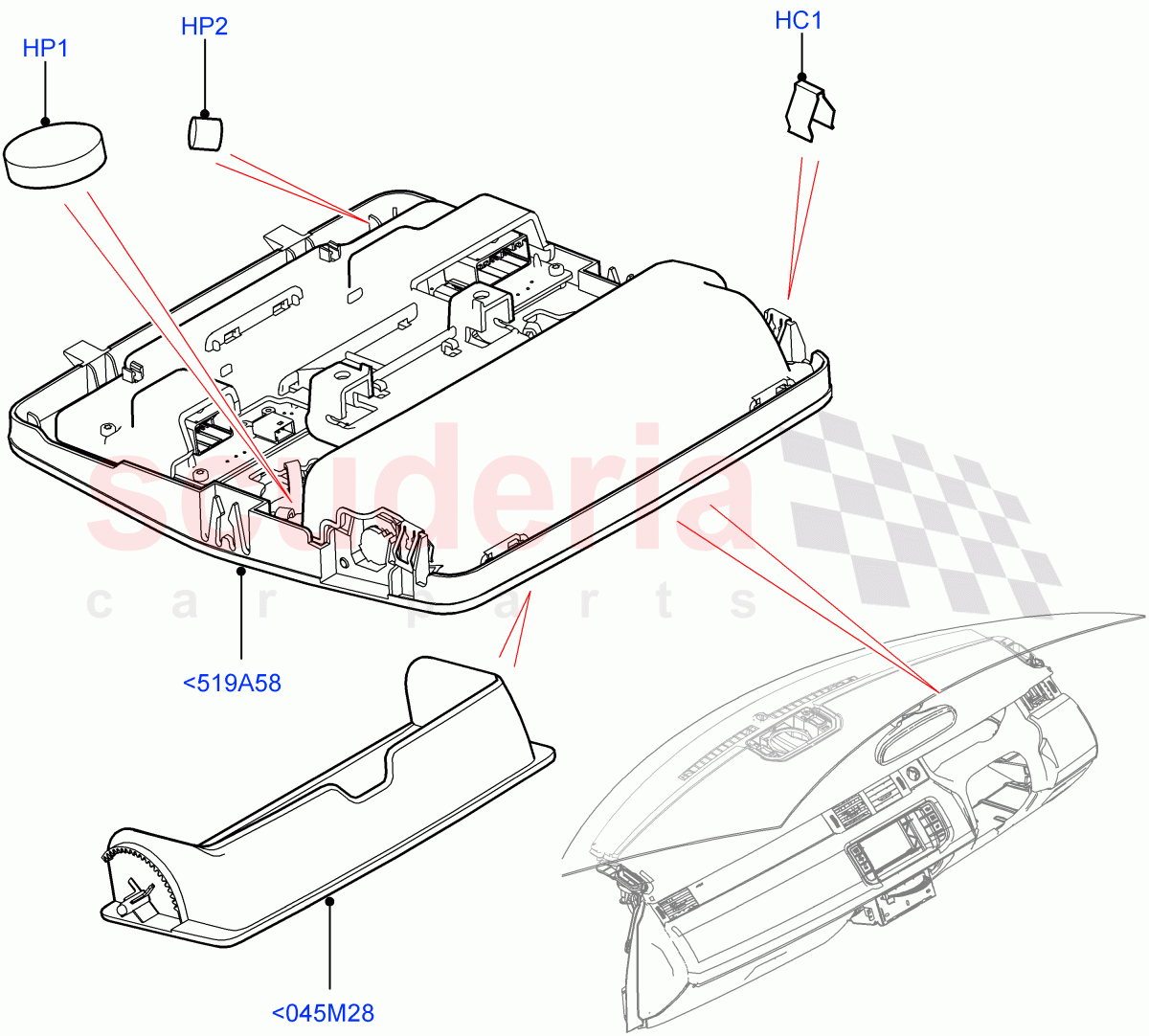 HP1

HP2

HC1

scuderia
car parts

<519A58

<045M28