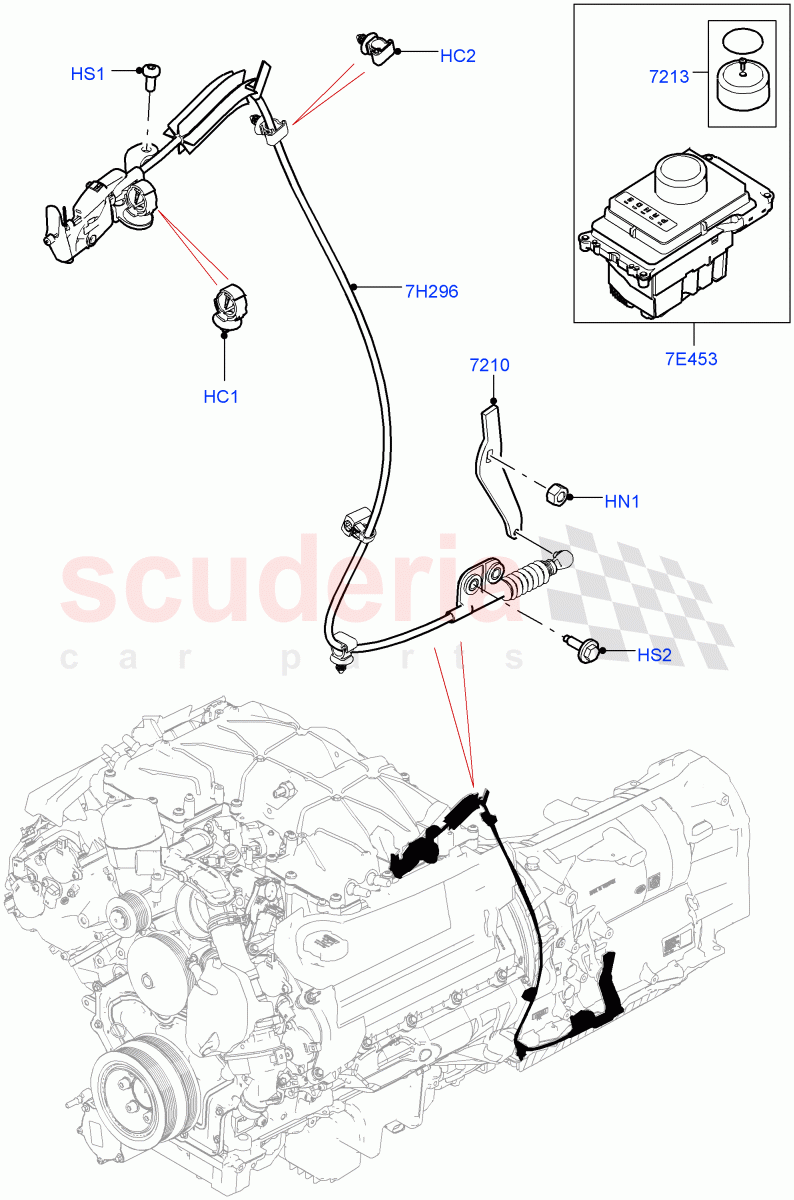 HS1
HC2
7213
7H296
HC1
7E453
7210
HN1
scuderia
car parts
HS2