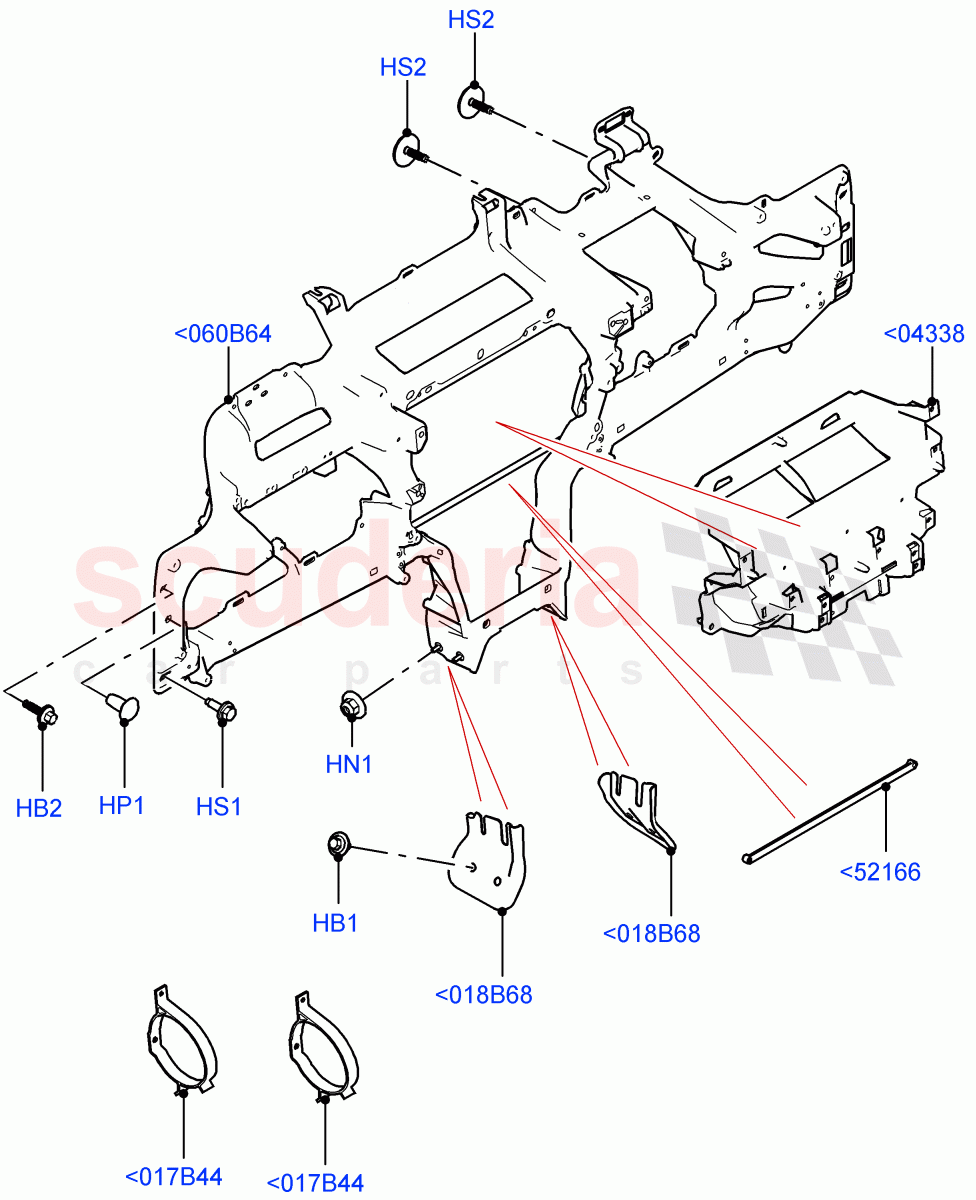 HS2
HS2
<060B64
<04338
scuderia
car parts
HB2
HP1
HS1
HN1
HB1
<018B68
<018B68
<52166
<017B44
<017B44