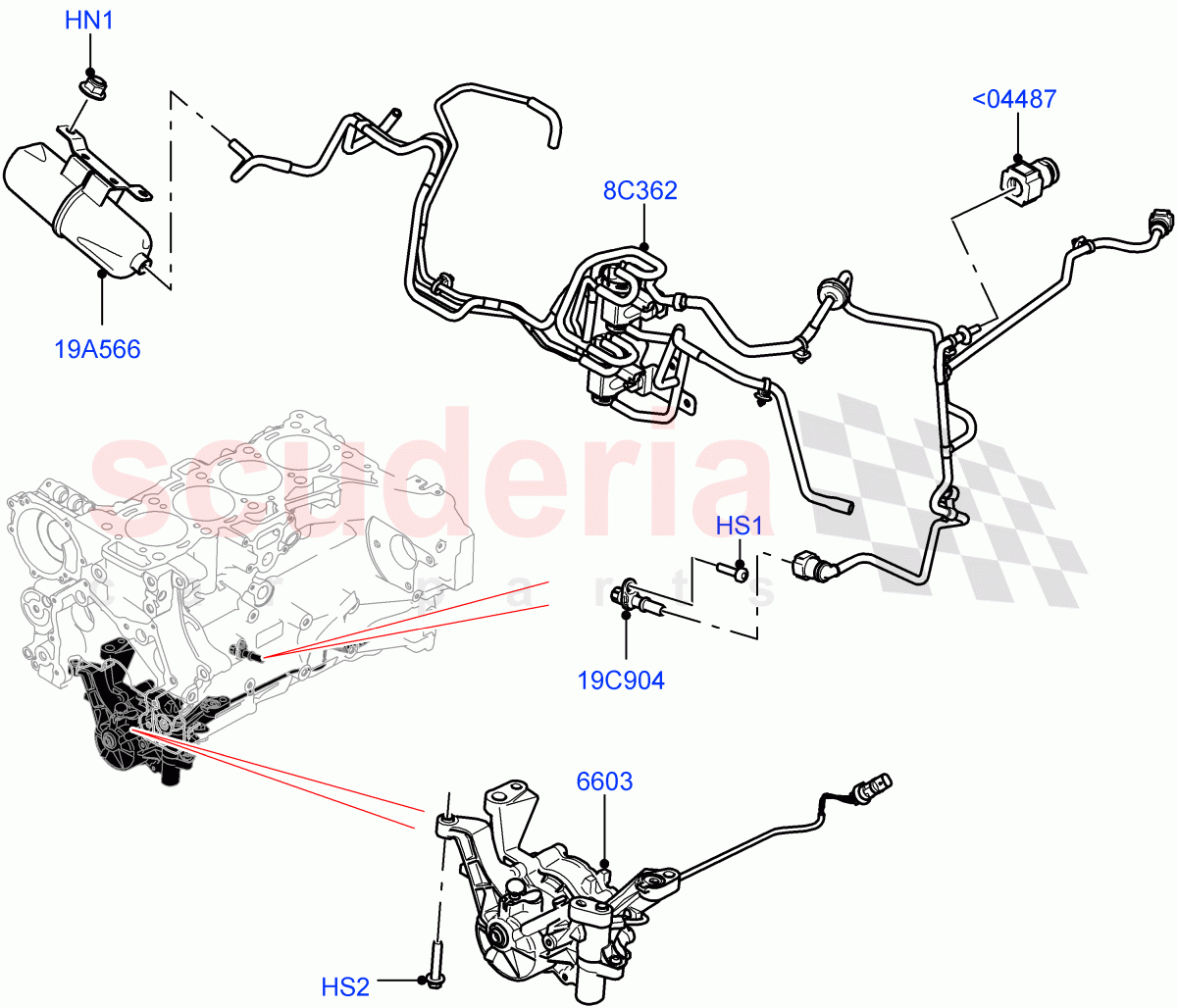 HN1

<04487

8C362

19A566

scuderia
car parts

HS1

19C904

6603

HS2