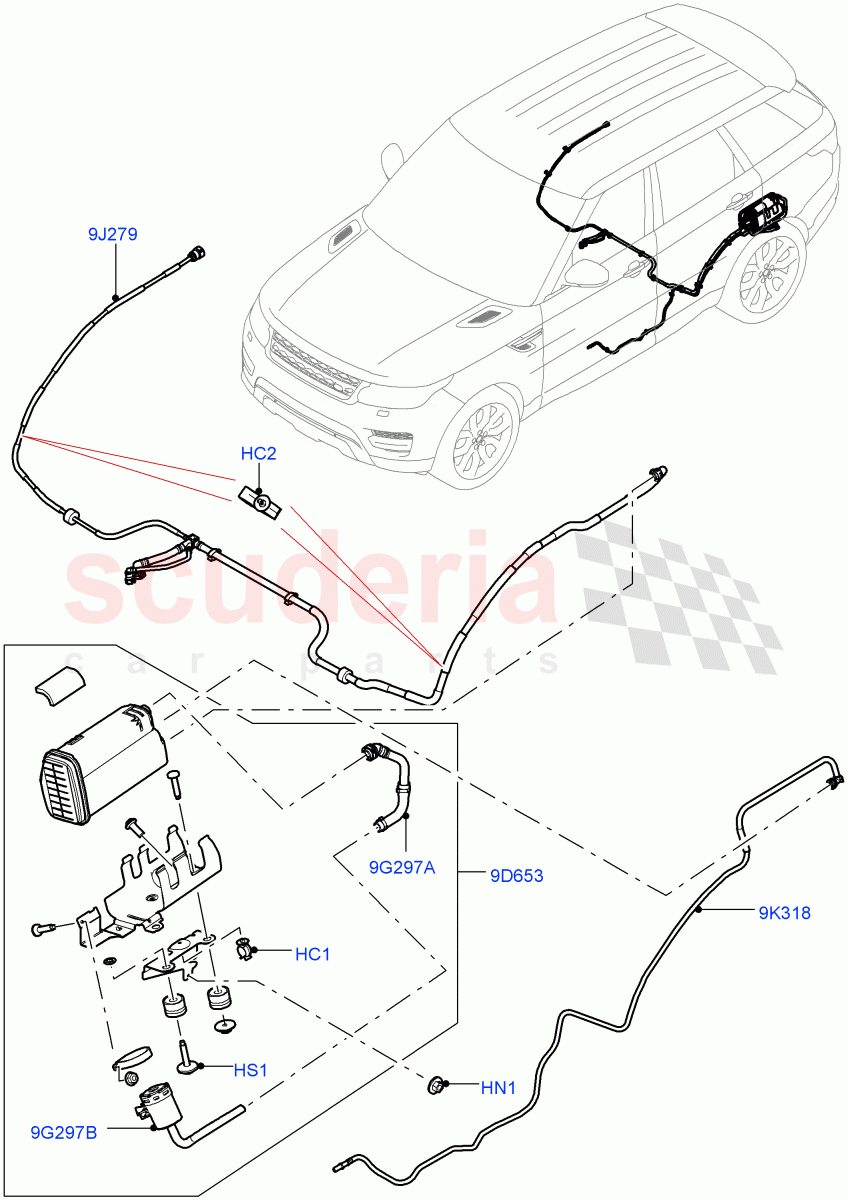 9J279

HC2

scuderia
car parts

9G297A

9D653

9K318

HC1

HS1

HN1

9G297B