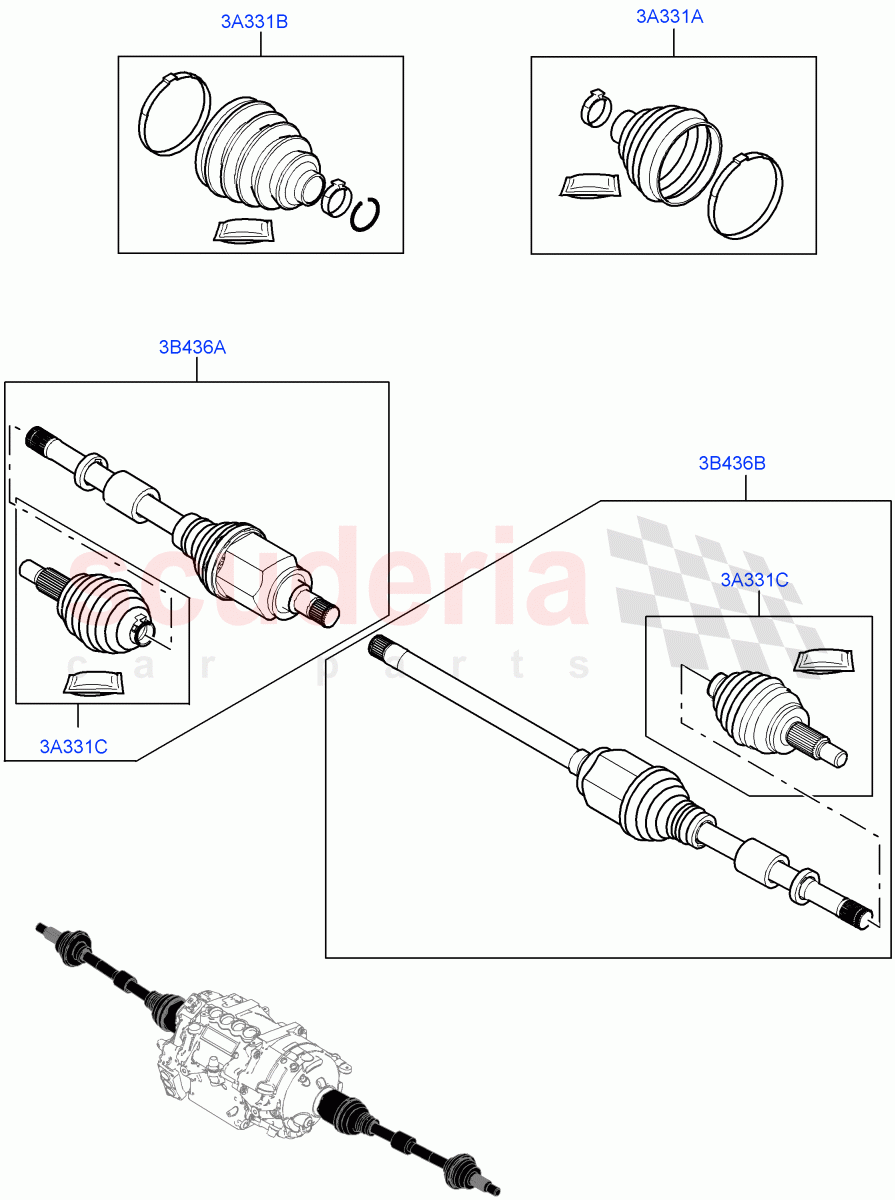 3A331B

3A331A

3B436A

3B436B

3A331C

3A331C

scuderia
car parts