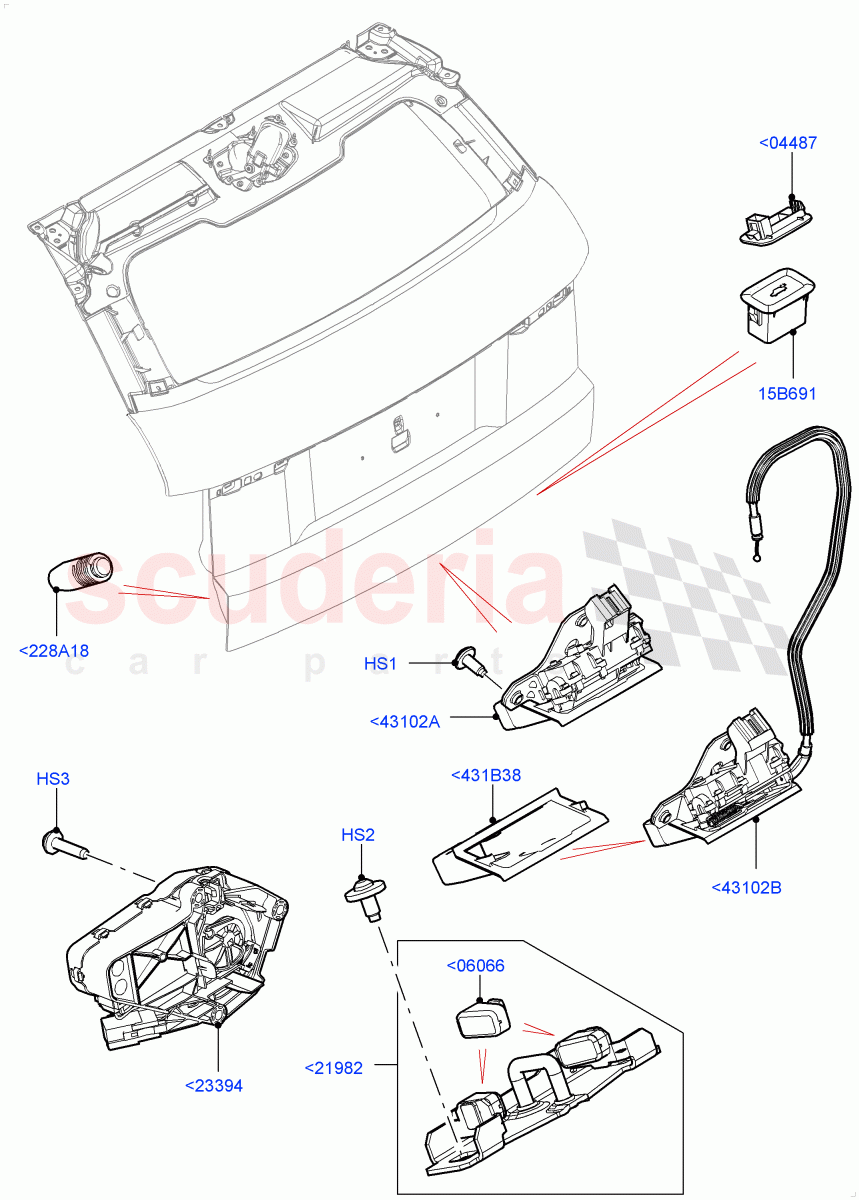 <04487

15B691

scuderia
car parts

<228A18

HS1

<43102A

HS3

<431B38

HS2

<43102B

<06066

<23394

<21982