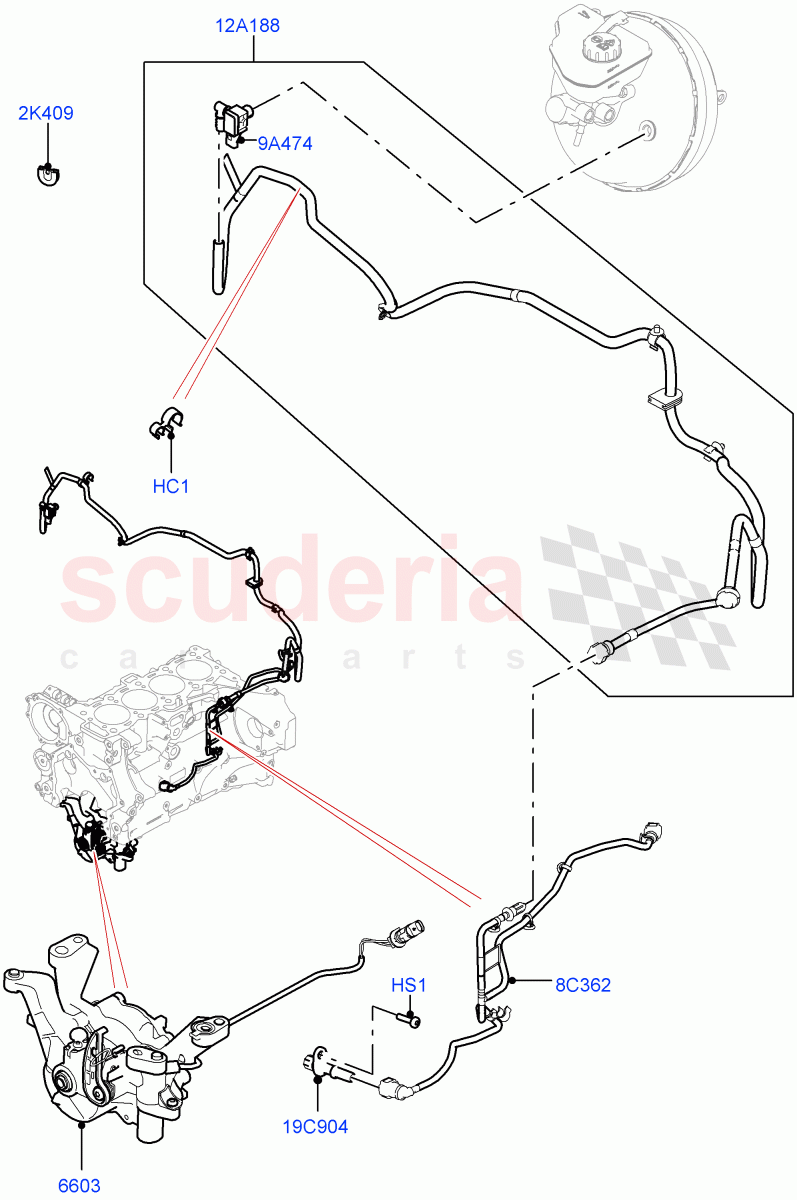 12A188
2K409
9A474
HC1
scuderia
car parts
HS1
8C362
19C904
6603