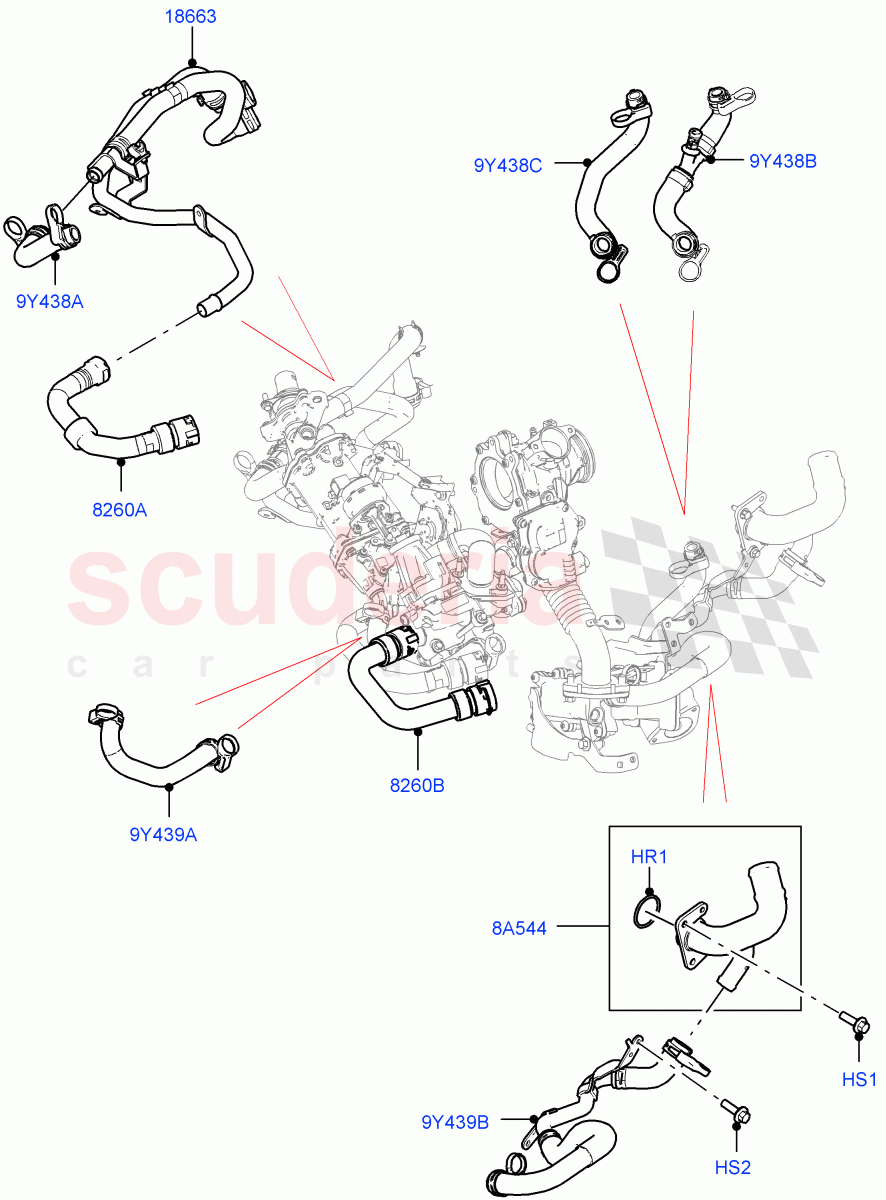 18663

9Y438C

9Y438B

9Y438A

8260A

scuderia
car parts

8260B

9Y439A

HR1

8A544

HS1

9Y439B

HS2