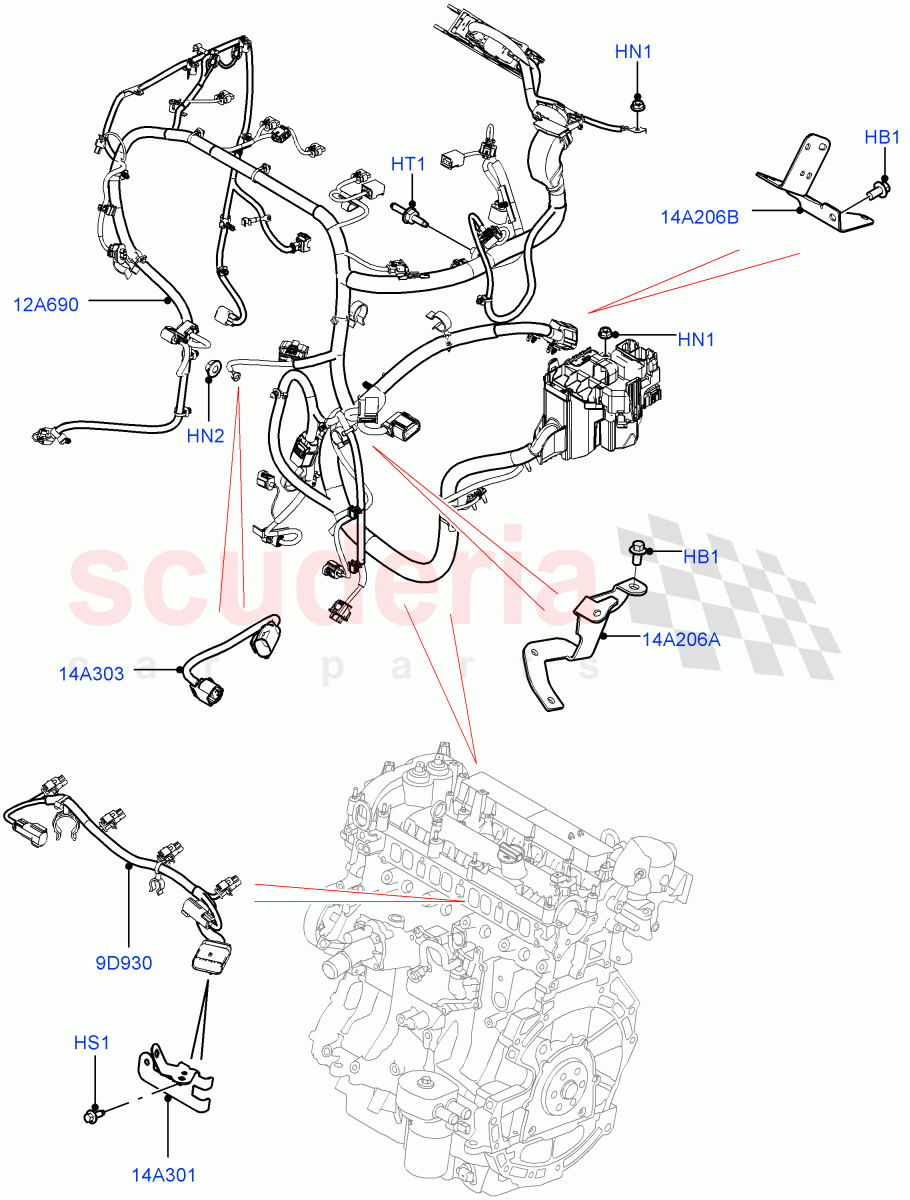 HN1
HB1
HT1
14A206B
12A690
HN1
HN2
HB1
scuderia
car parts
14A206A
14A303
9D930
HS1
14A301