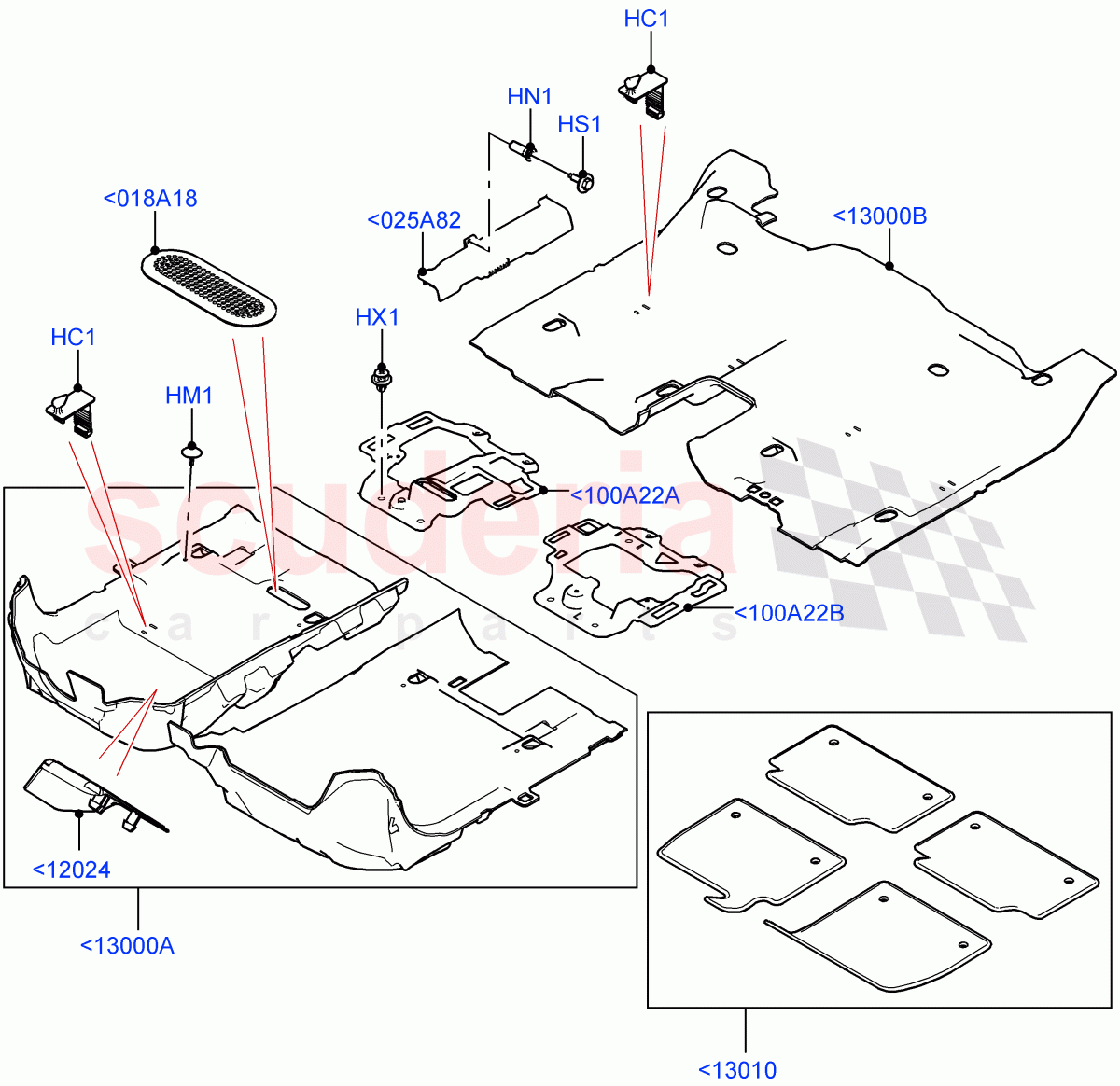 HC1
HN1
HS1
<018A18
<025A82
<13000B
HX1
HC1
HM1
<100A22A
<100A22B
scuderia
car parts
<12024
<13000A
<13010