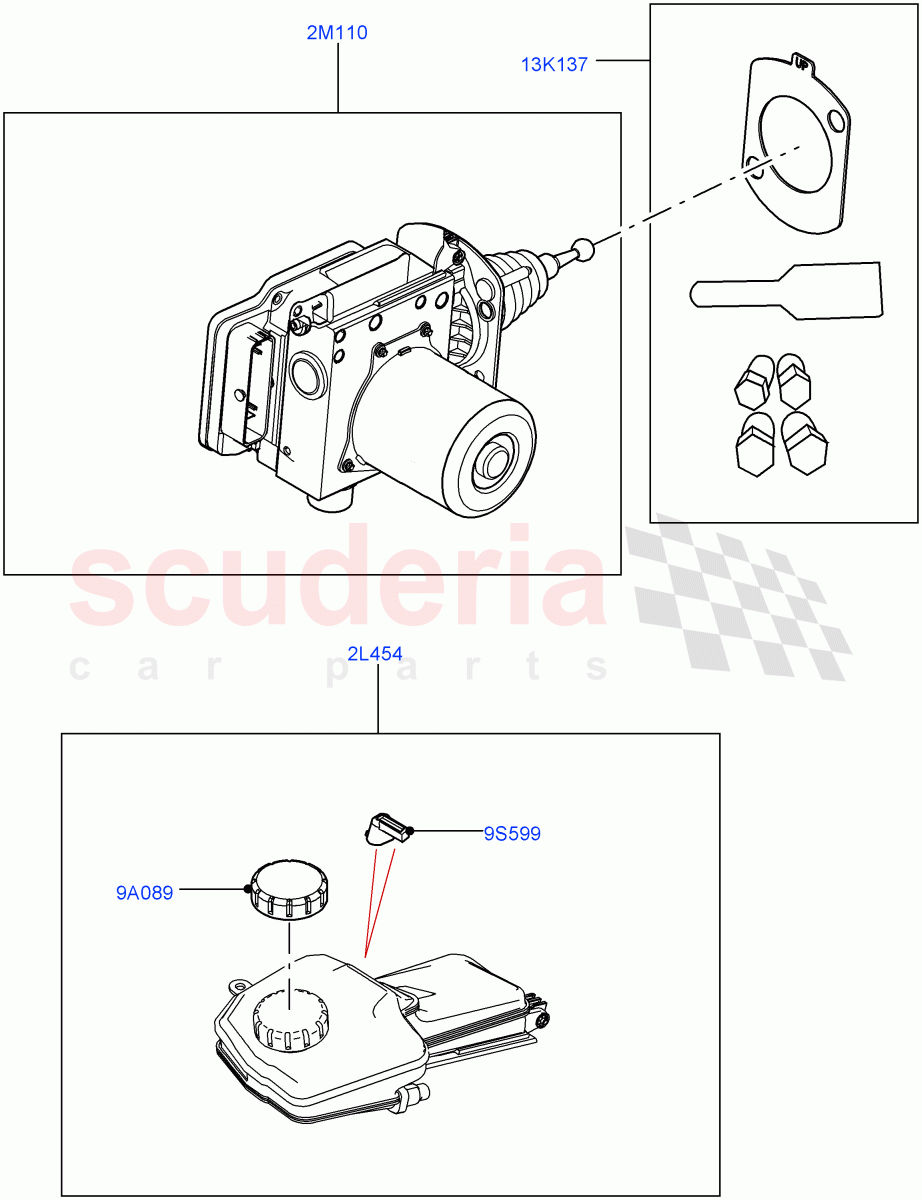 2M110

13K137

scuderia
car parts

2L454

9S599

9A089