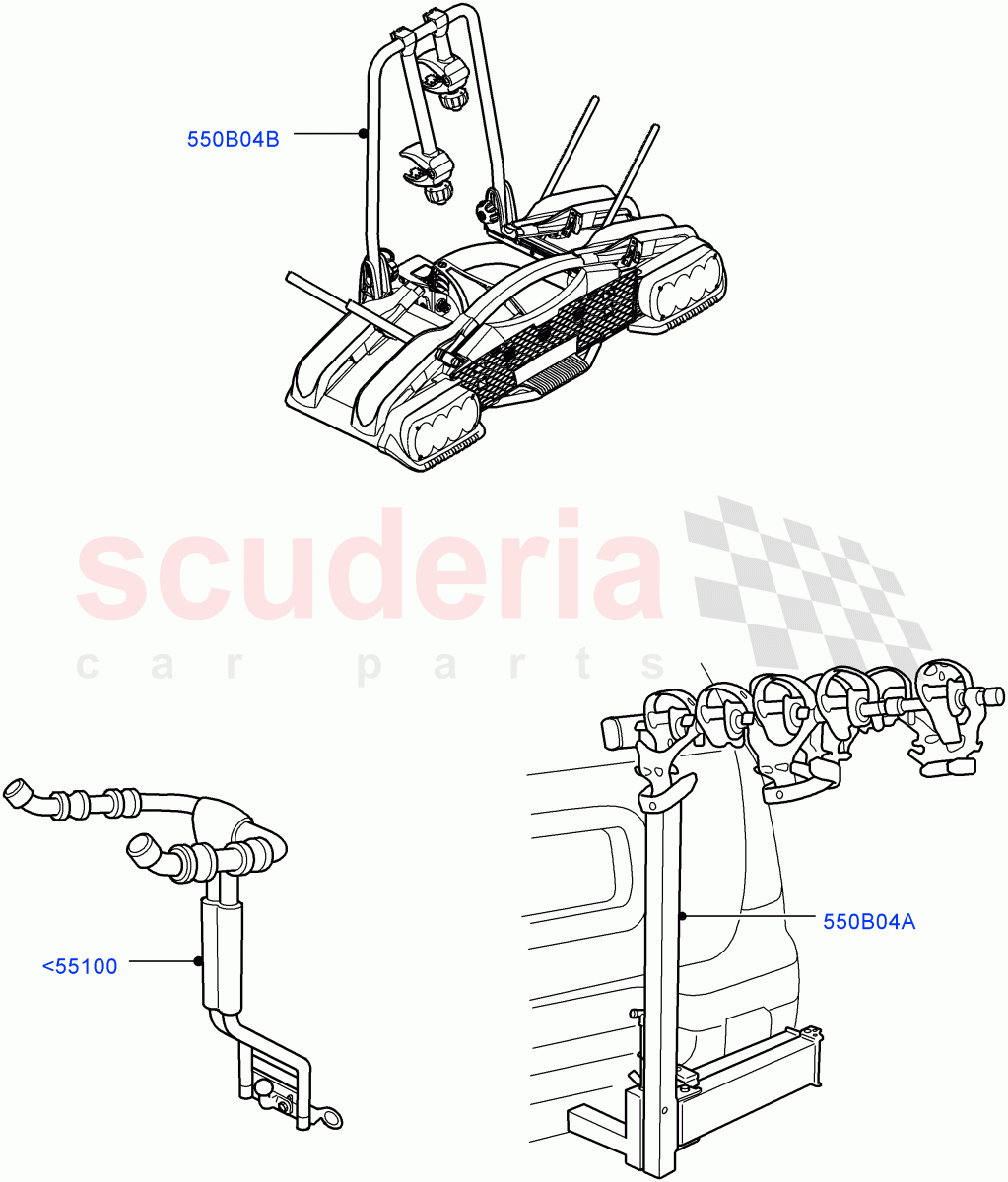 550B04B

scuderia
car parts

<55100

550B04A