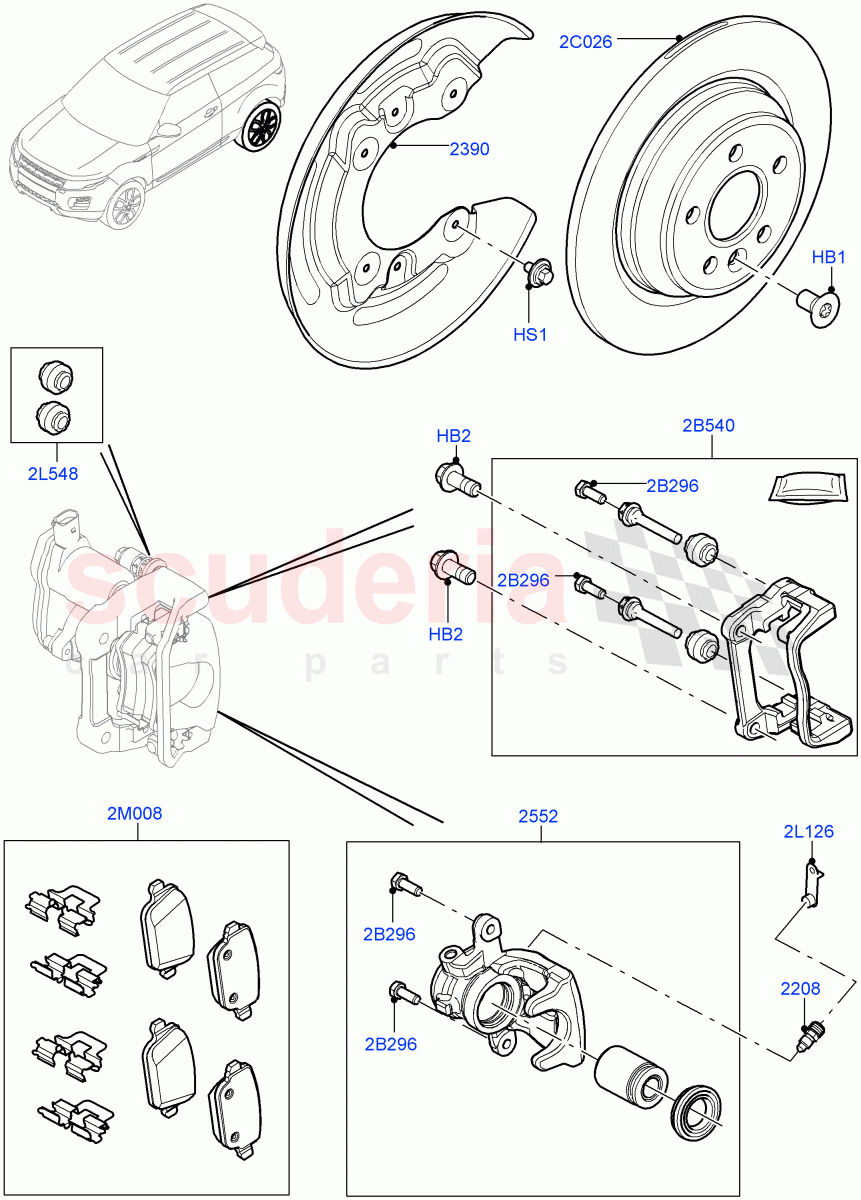 2C026
2390
HB1
HS1
2L548
HB2
2B540
2B296
2B296
HB2
scuderia
car parts
2M008
2552
2L126
2B296
2208
2B296