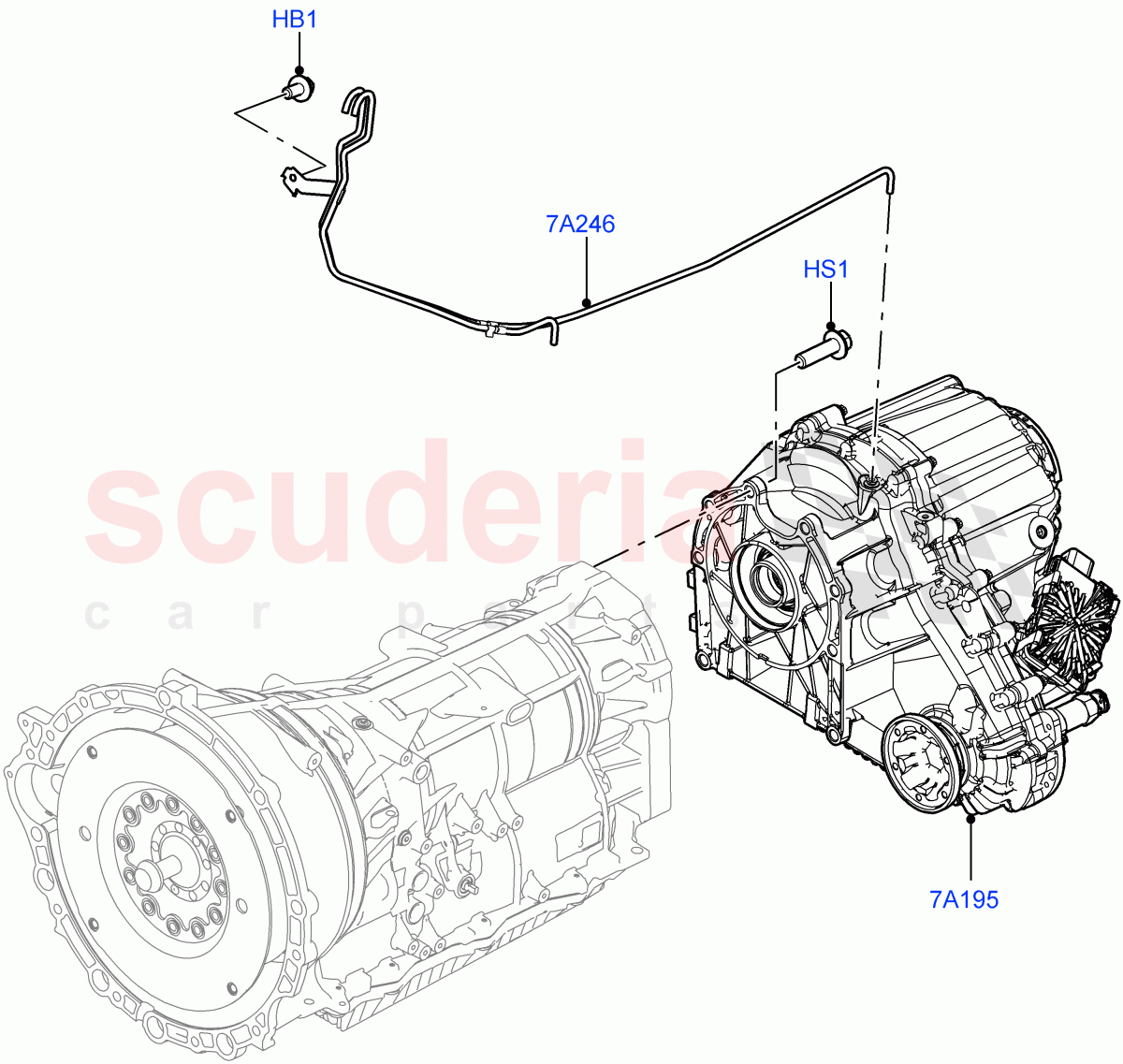 HB1

7A246

HS1

scuderia
car parts

7A195