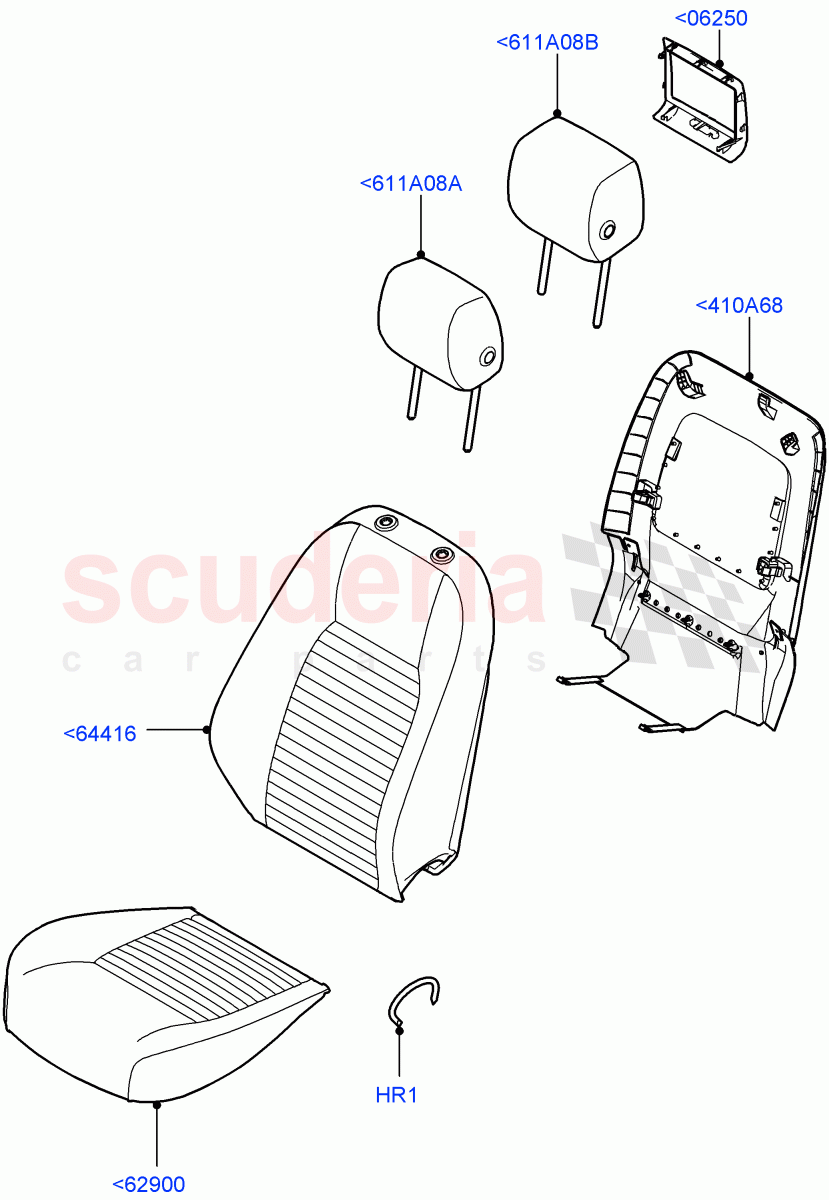 <06250
<611A08B
<611A08A
<410A68
scuderia
car parts
<64416
HR1
<62900