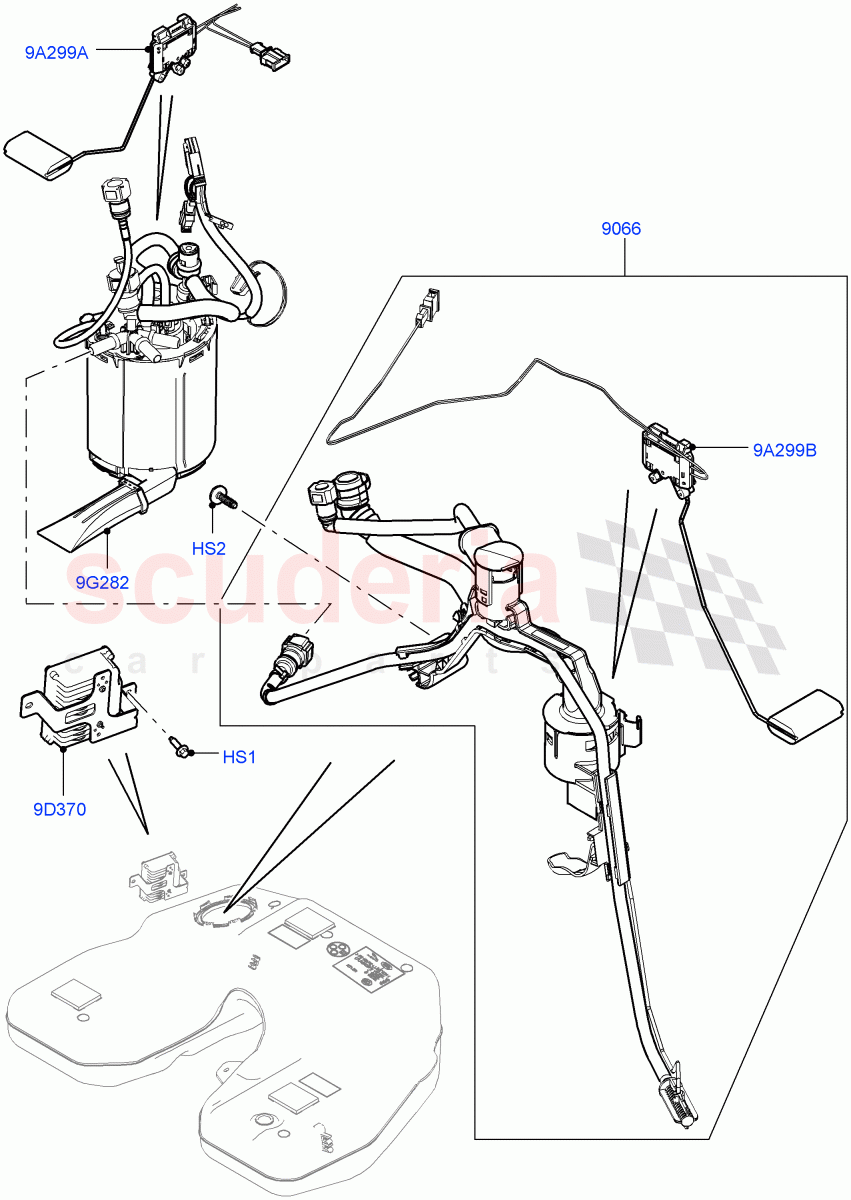 9A299A

9066

9A299B

HS2

9G282

scuderia
car parts

HS1

9D370