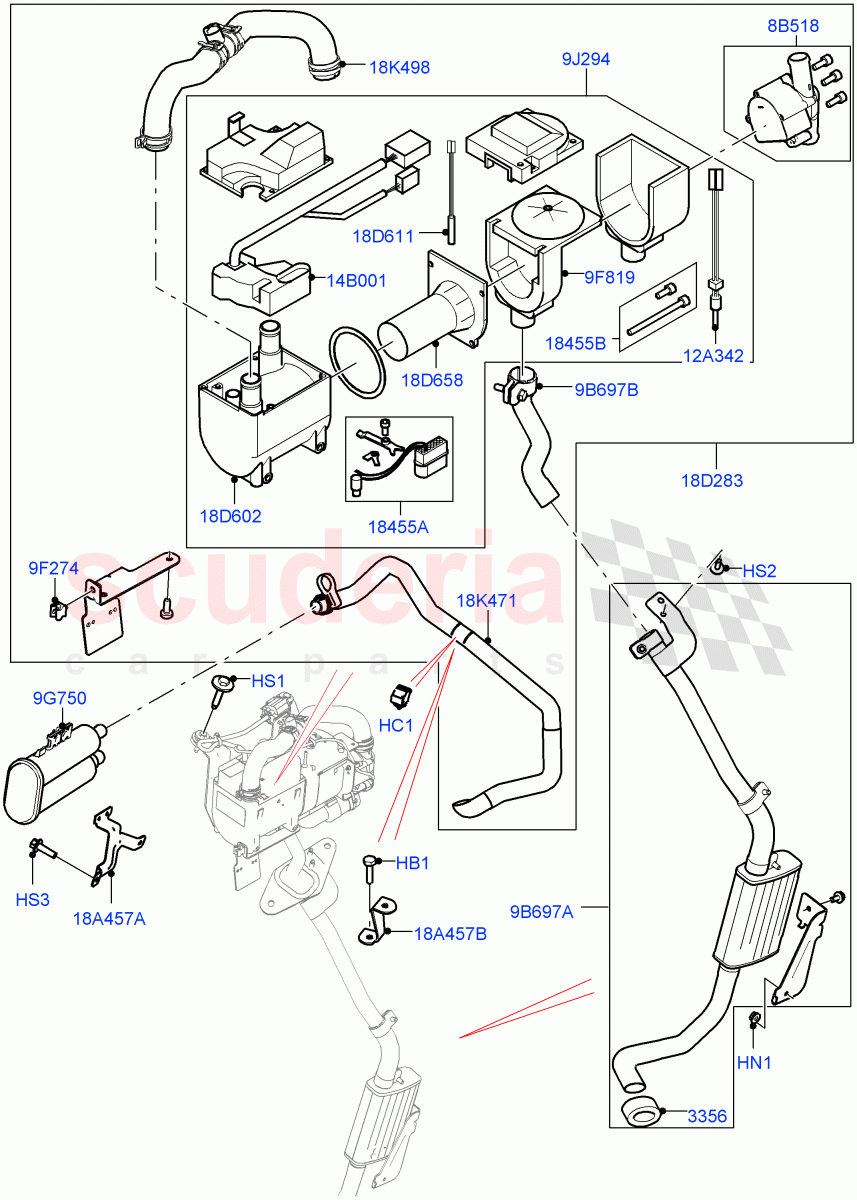 18K498
9J294
8B518
18D611
14B001
9F819
18455B
12A342
18D658
9B697B
18D602
18455A
18D283
9F274
scuderia
car parts
18K471
HS2
9G750
HS1
HC1
HS3
18A457A
HB1
18A457B
9B697A
HN1
3356