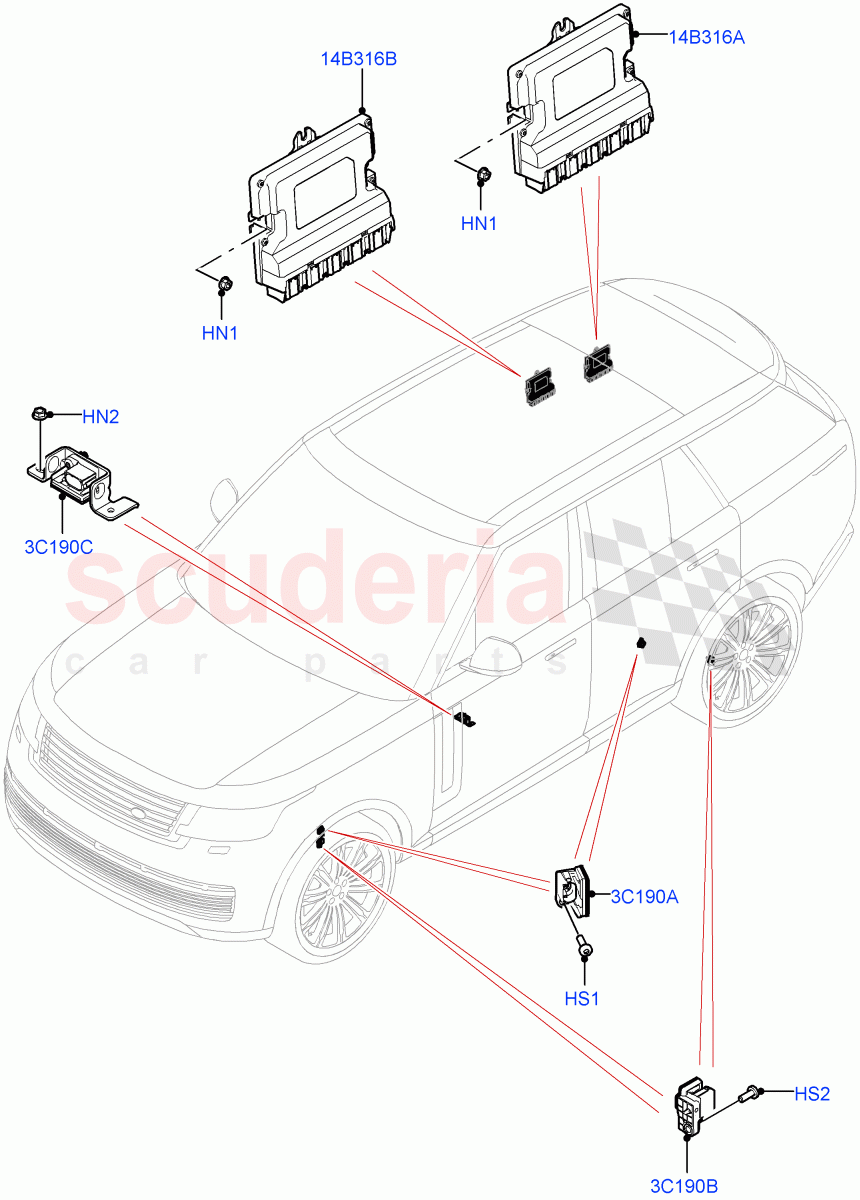 14B316B
14B316A
HN1
HN1
HN2
3C190C
scuderia
car parts
3C190A
HS1
HS2
3C190B