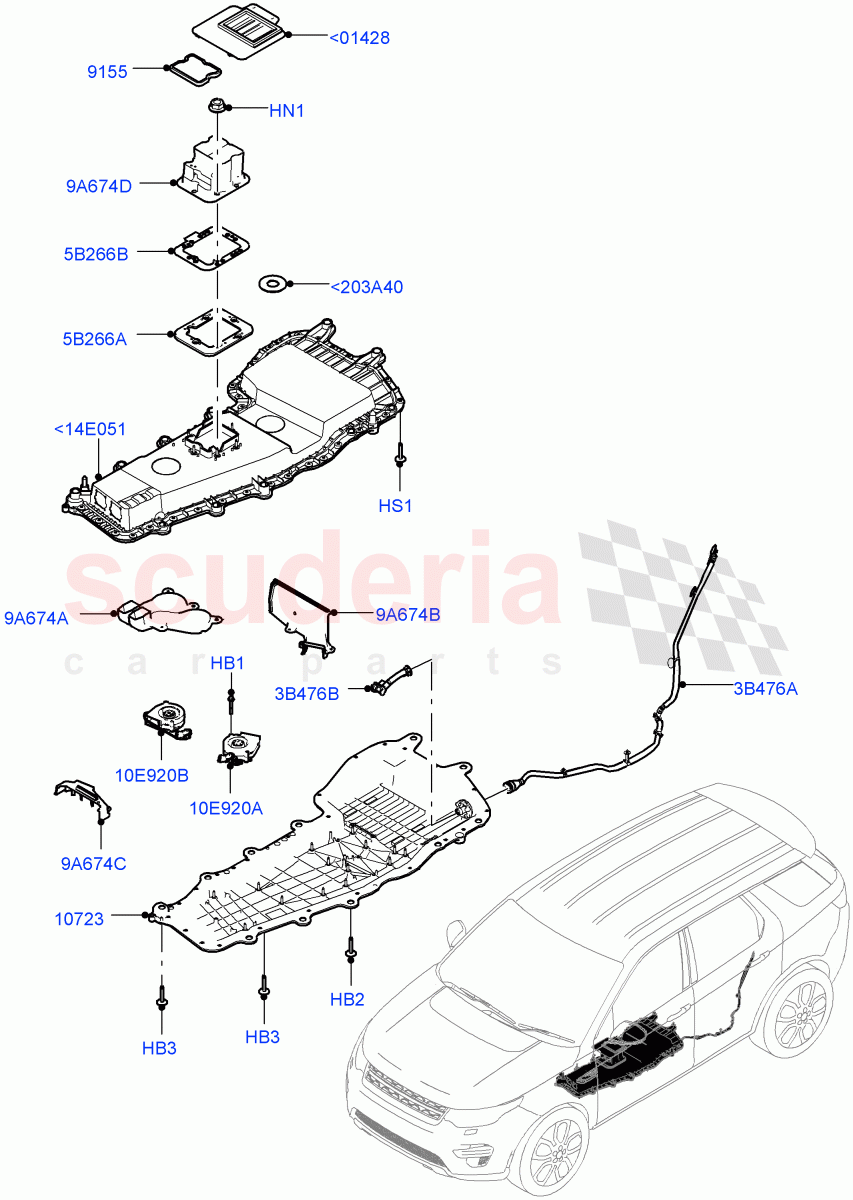 <01428
9155
HN1
9A674D
5B266B
<203A40
5B266A
<14E051
HS1
scuderia
car parts
9A674A
9A674B
HB1
3B476B
3B476A
10E920B
10E920A
9A674C
10723
HB2
HB3
HB3