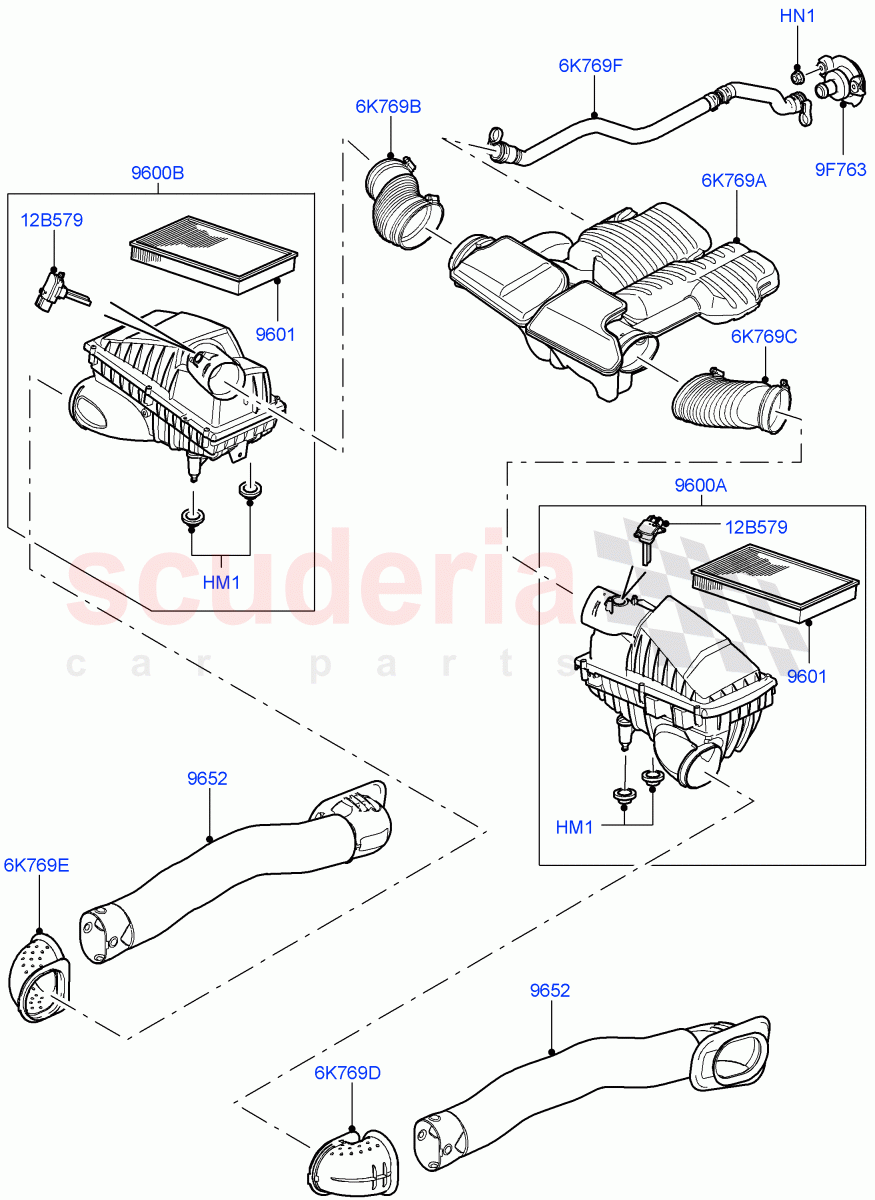 HN1
6K769F
6K769B
9F763
9600B
6K769A
12B579
9601
6K769C
9600A
12B579
HM1
scuderia
car parts
9601
9652
HM1
6K769E
9652
6K769D