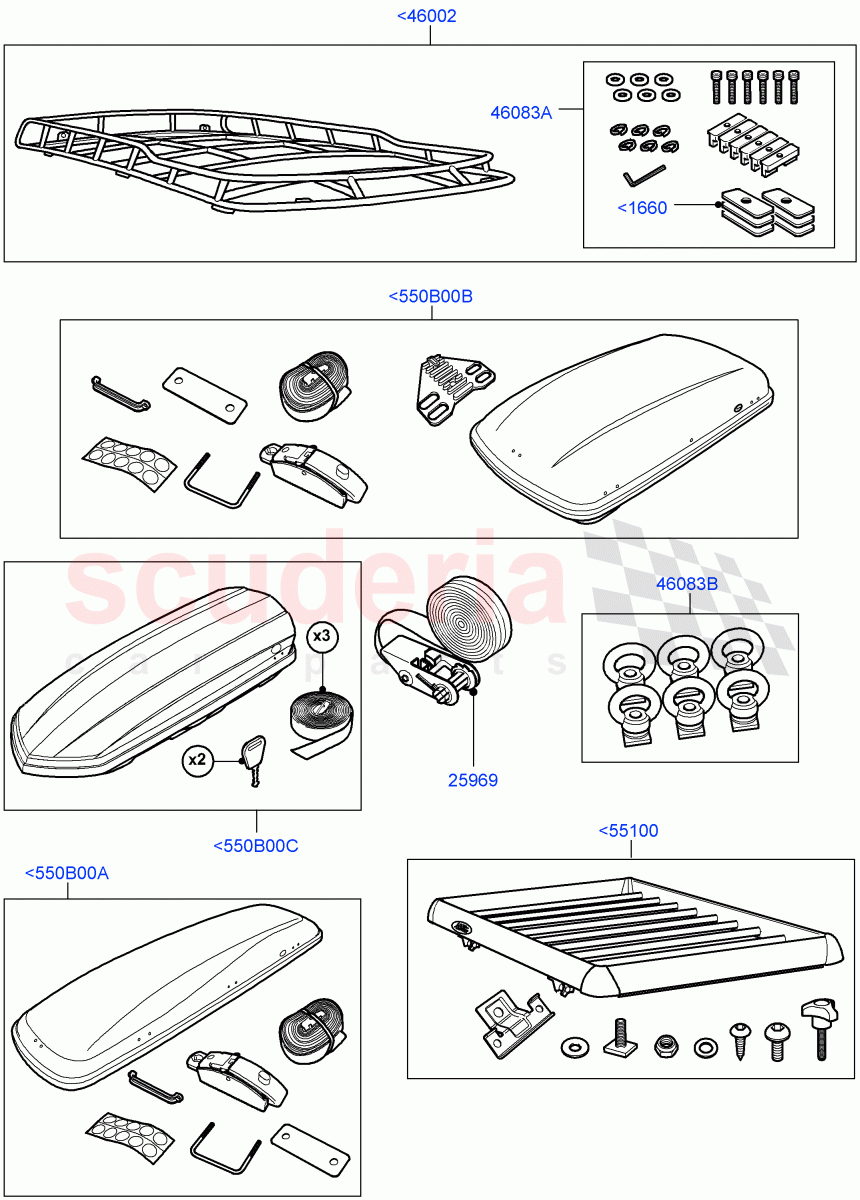 <46002

46083A

<1660

<550B00B

scuderia
car parts

46083B

x3

x2

25969

<550B00C

<55100

<550B00A