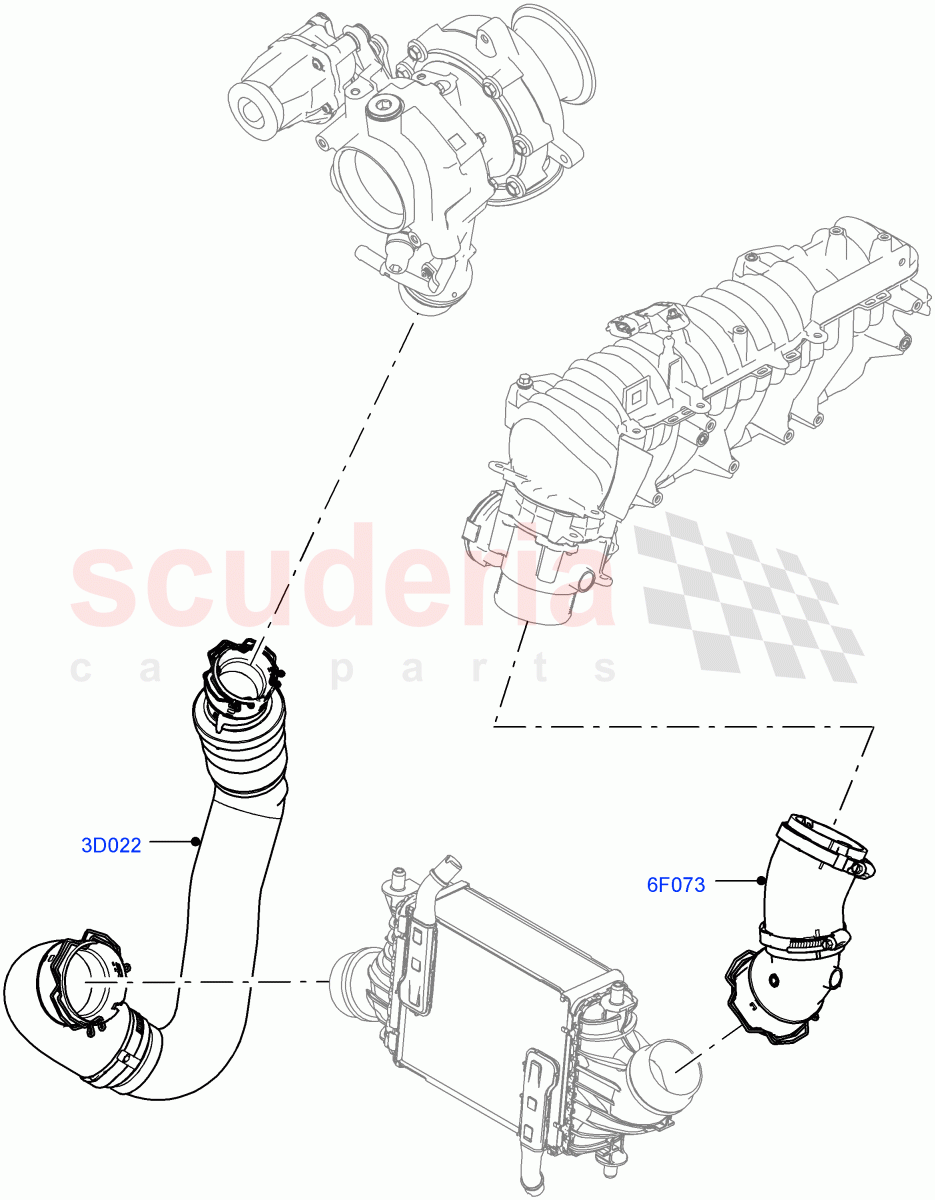 scuderia
car parts

3D022

6F073