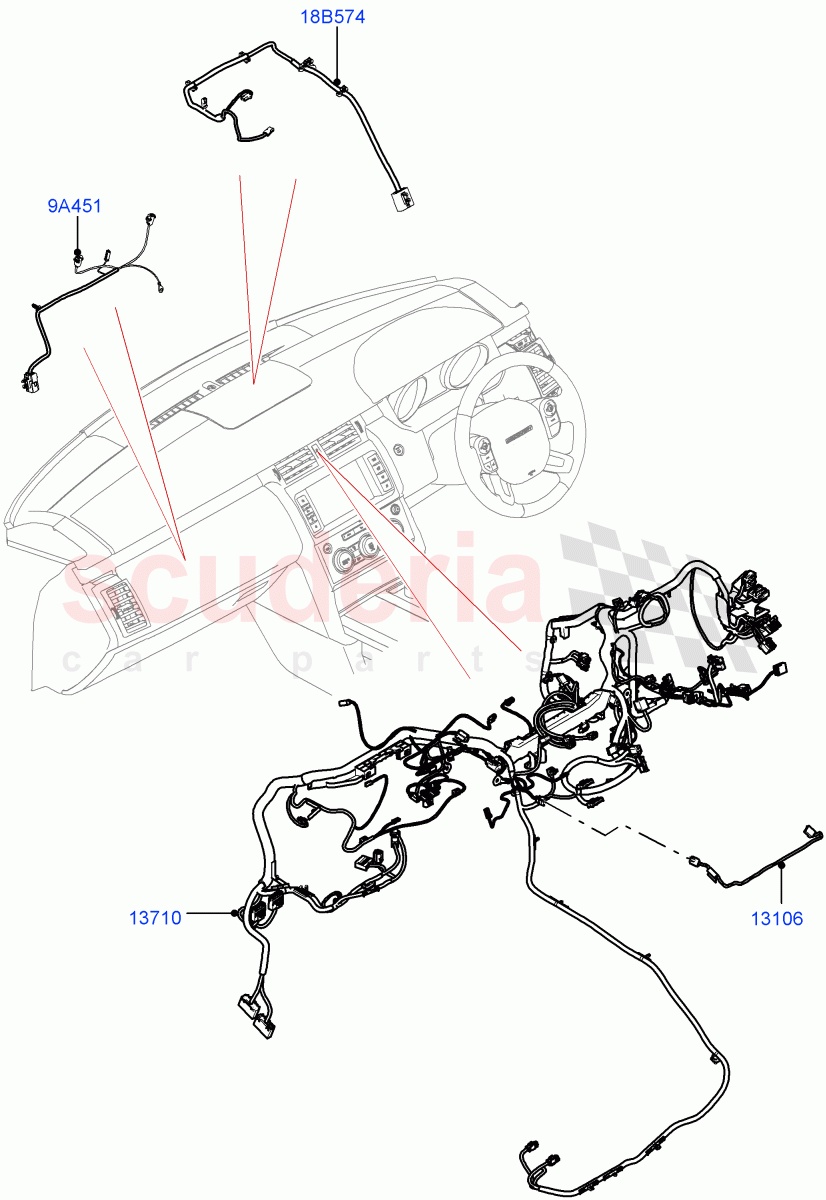 18B574

9A451

Scuderia
car parts

13710

13106