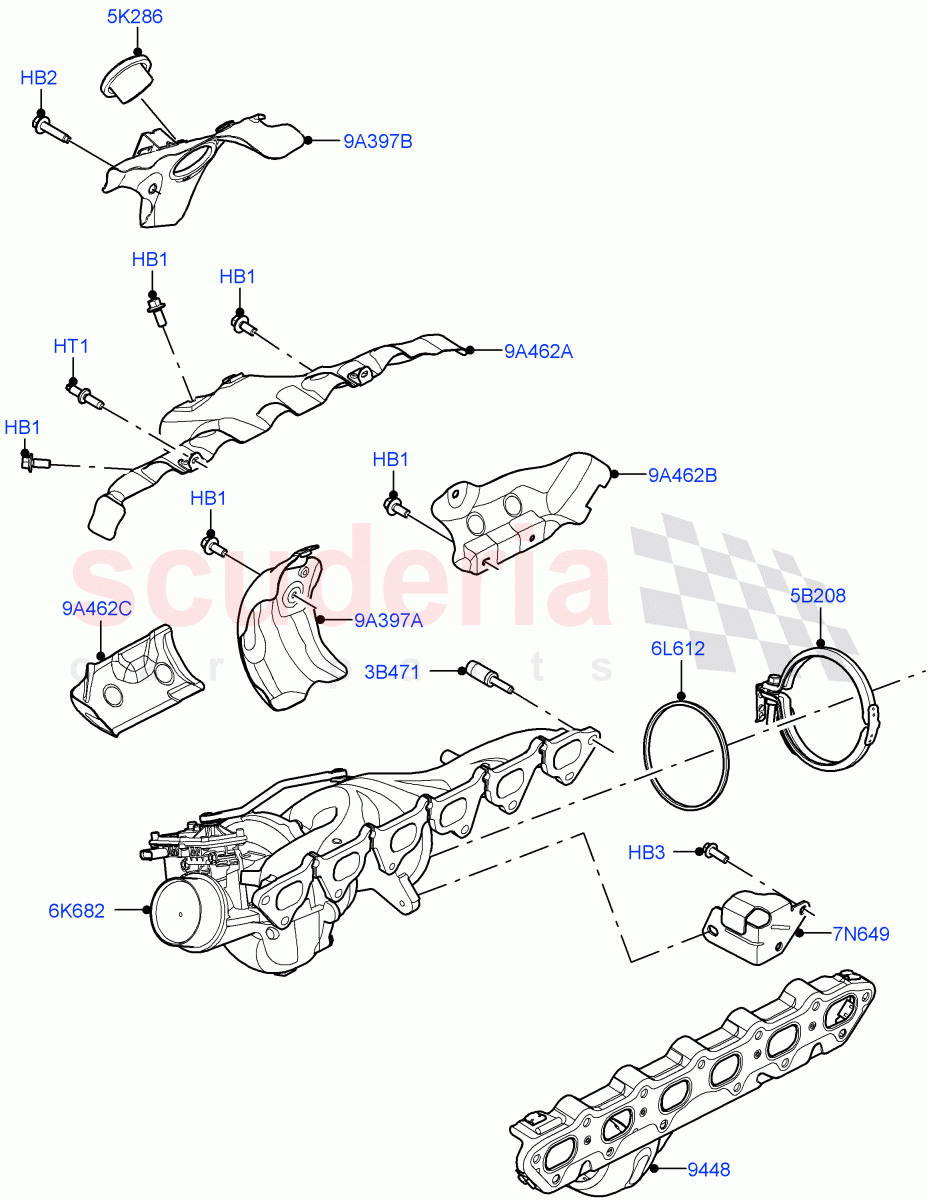 5K286
HB2
9A397B
HB1
HB1
HT1
9A462A
HB1
HB1
9A462B
HB1
scuderia
car parts
9A462C
9A397A
5B208
6L612
3B471
HB3
6K682
7N649
9448