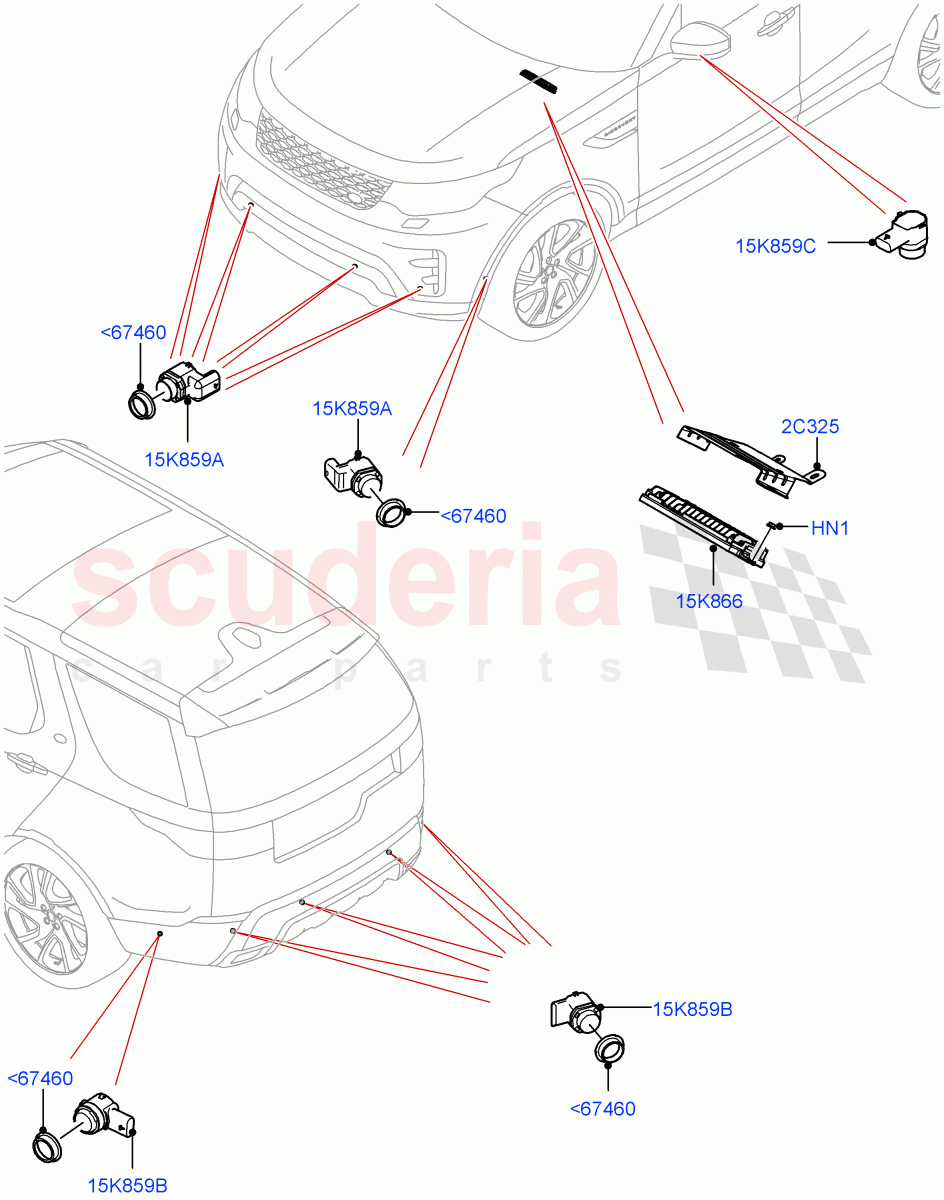 15K859C

<67460

15K859A

15K859A

<67460

2C325

HN1

15K866

scuderia
car parts

15K859B

<67460

<67460

15K859B