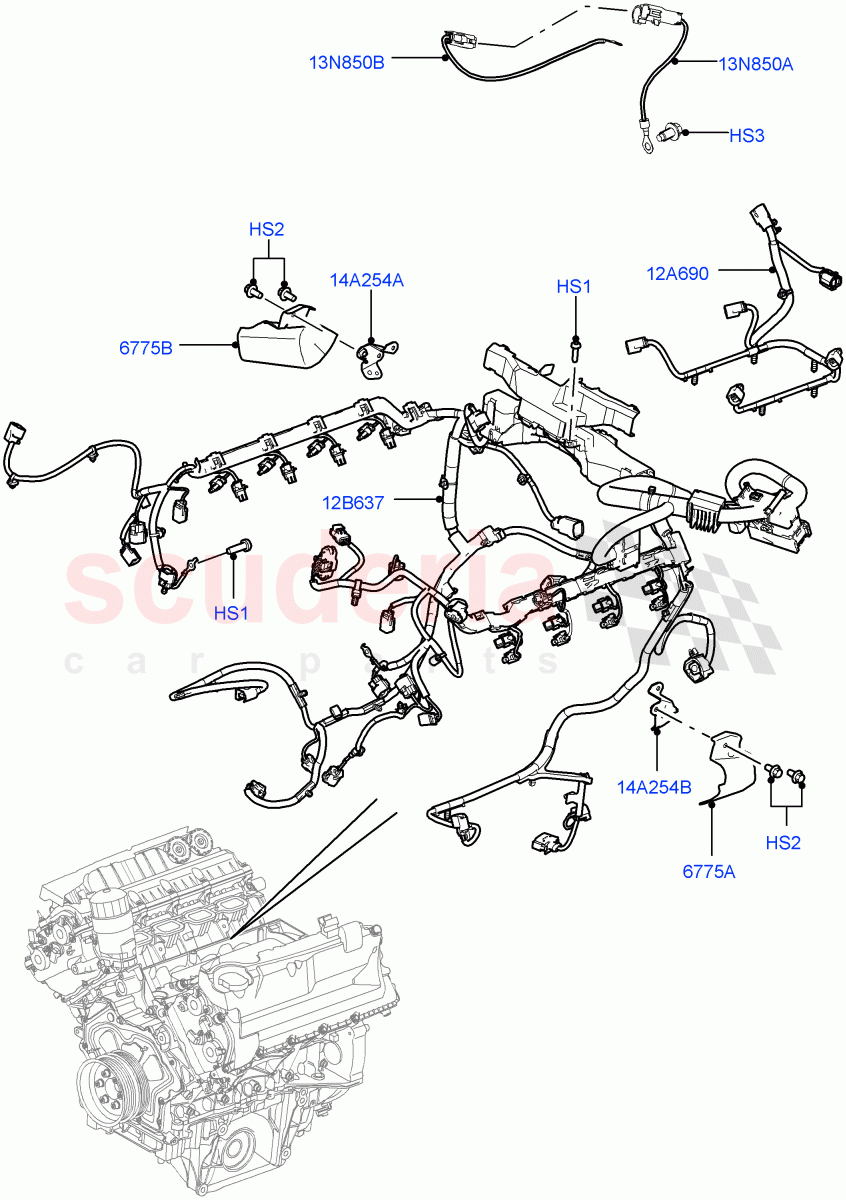 13N850B
13N850A
HS3
HS2
14A254A
HS1
12A690
6775B
12B637
HS1
scuderia
car parts
14A254B
HS2
6775A