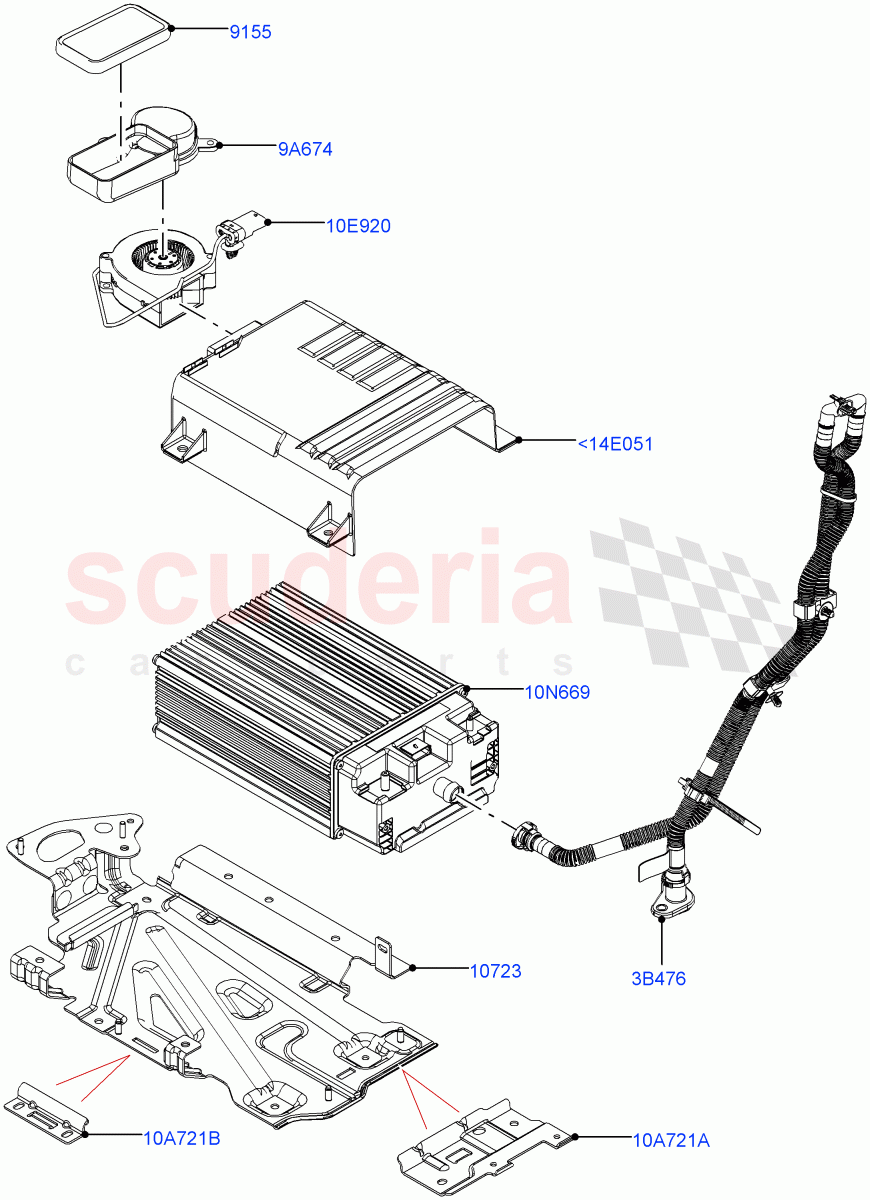 9155

9A674

10E920

<14E051

scuderia
car parts

10N669

10723

3B476

10A721B

10A721A