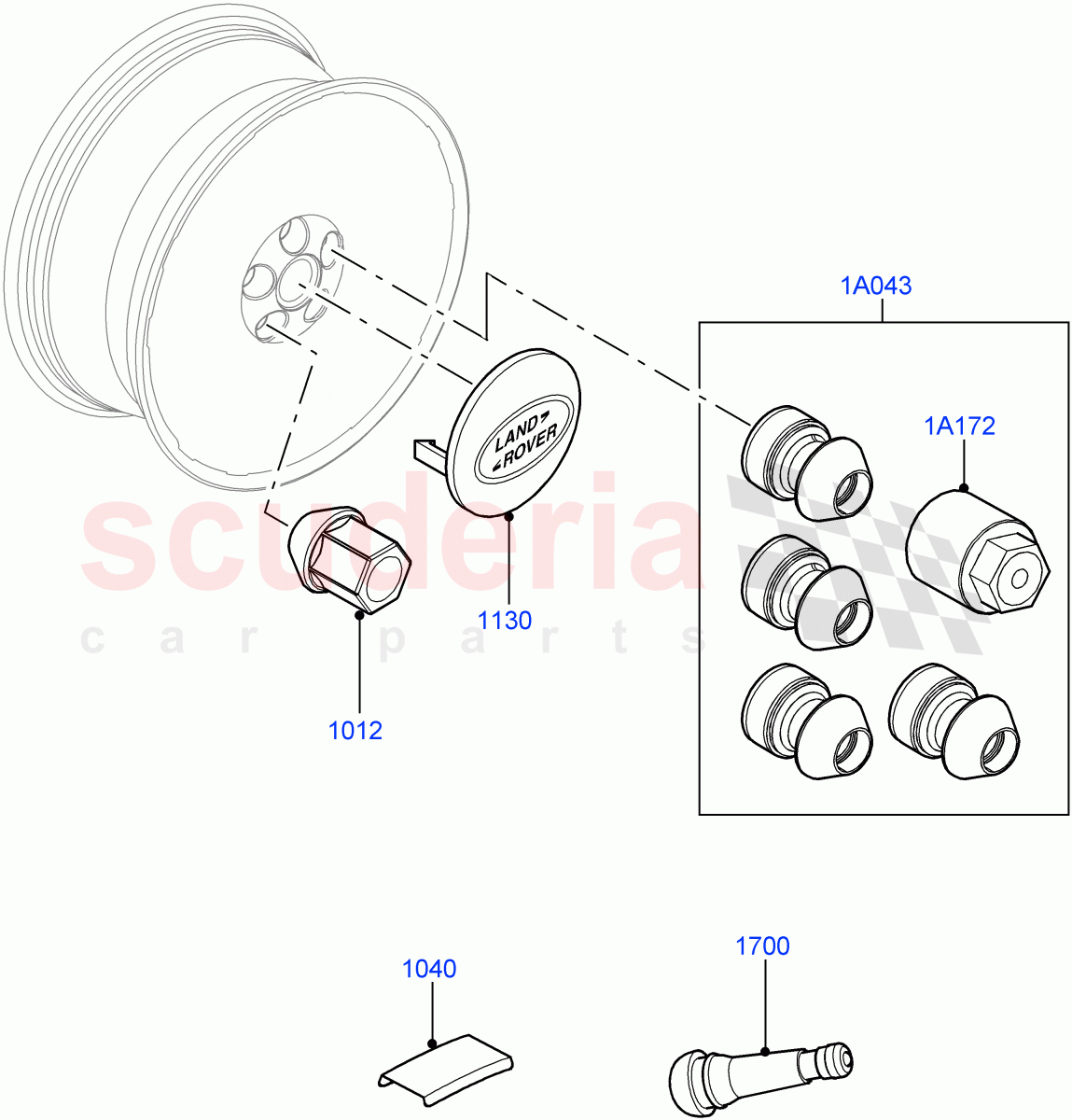 1A043

1A172

LAND ROVER

scuderia
car parts

1130

1012

1040

1700