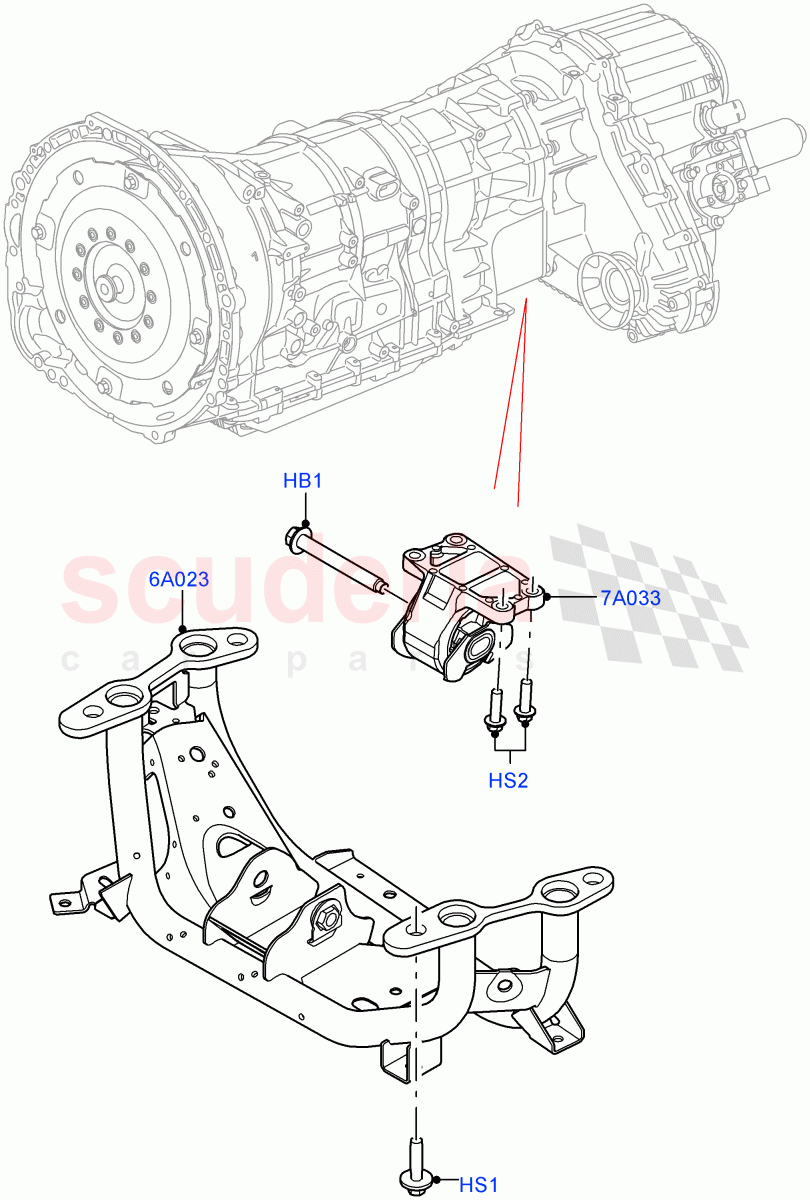 HB1

6A023

7A033

HS2

HS1

scuderia
car parts