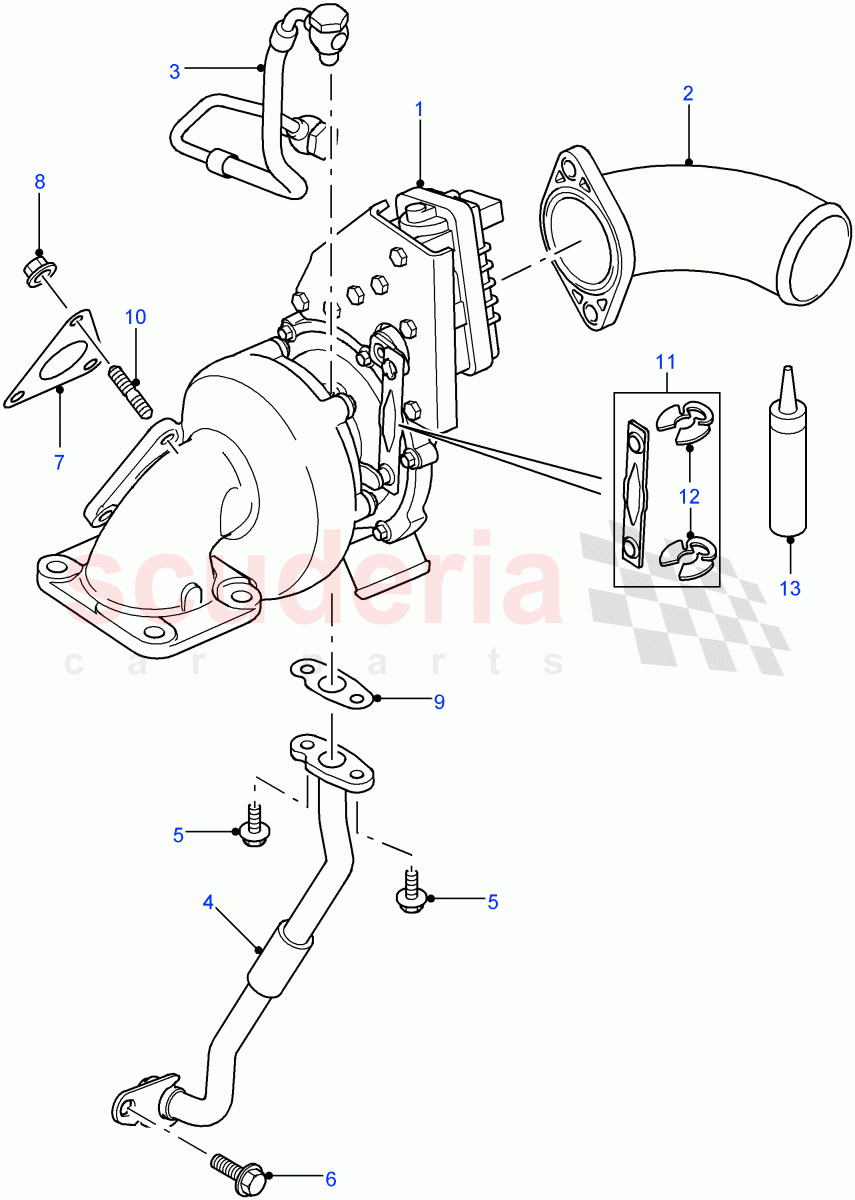 3
1
2
8
10
7
11
12
13
scuderia
car parts
9
5
5
4
6