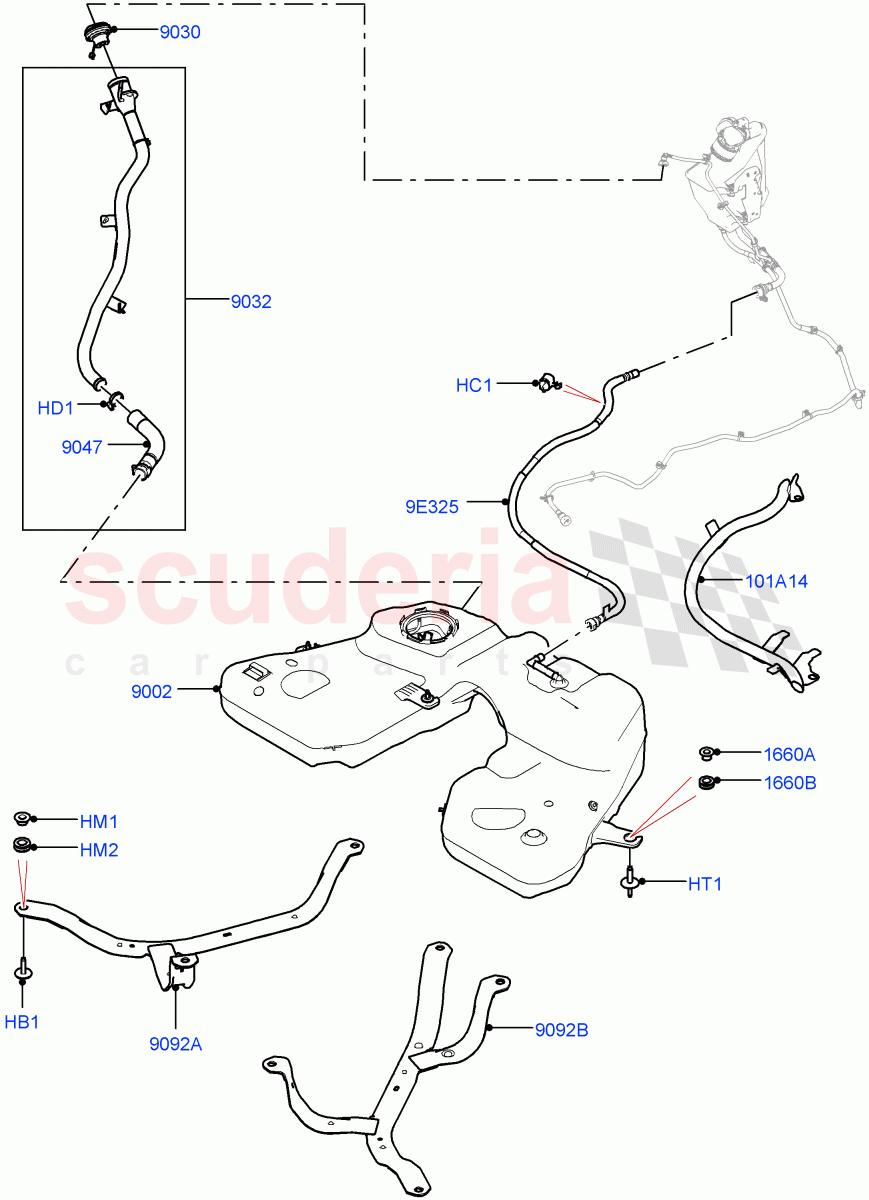 9030
9032
HD1
9047
HC1
9E325
scuderia
car parts
101A14
9002
1660A
1660B
HM1
HM2
HT1
HB1
9092A
9092B