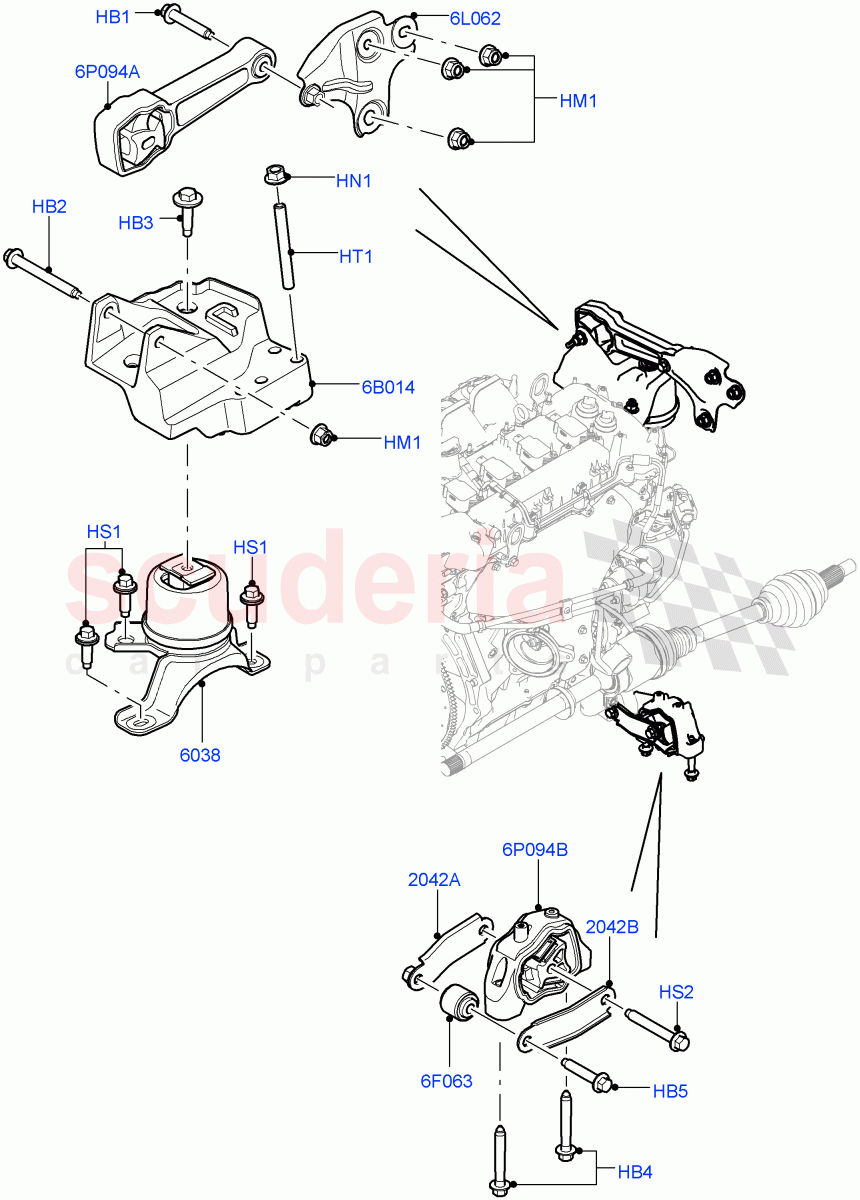 HB1
6L062
6P094A
HM1
HN1
HB2
HB3
HT1
6B014
HM1
HS1
HS1
scuderia
car parts
6038
6P094B
2042A
2042B
HS2
6F063
HB5
HB4