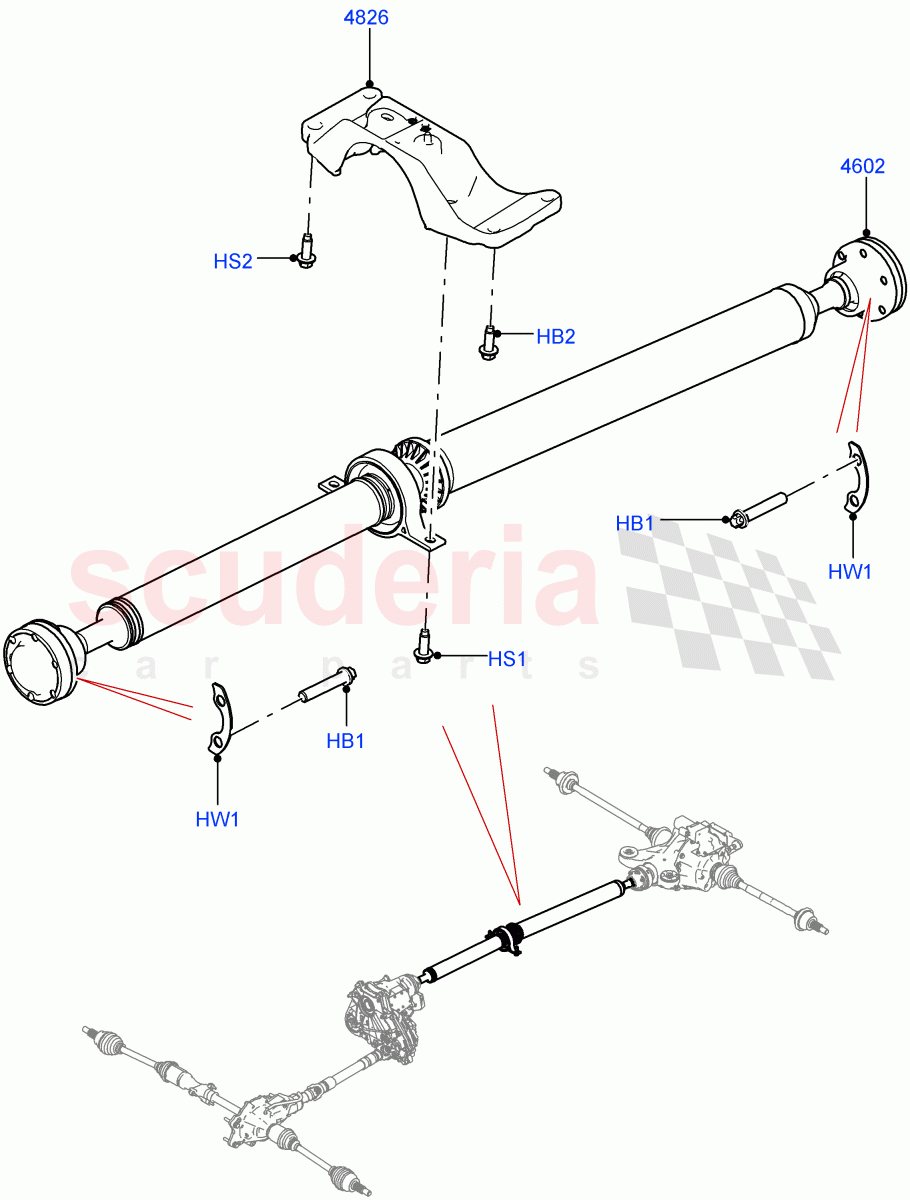 4826

4602

HS2

HB2

HB1

HW1

scuderia
car parts

HS1

HB1

HW1