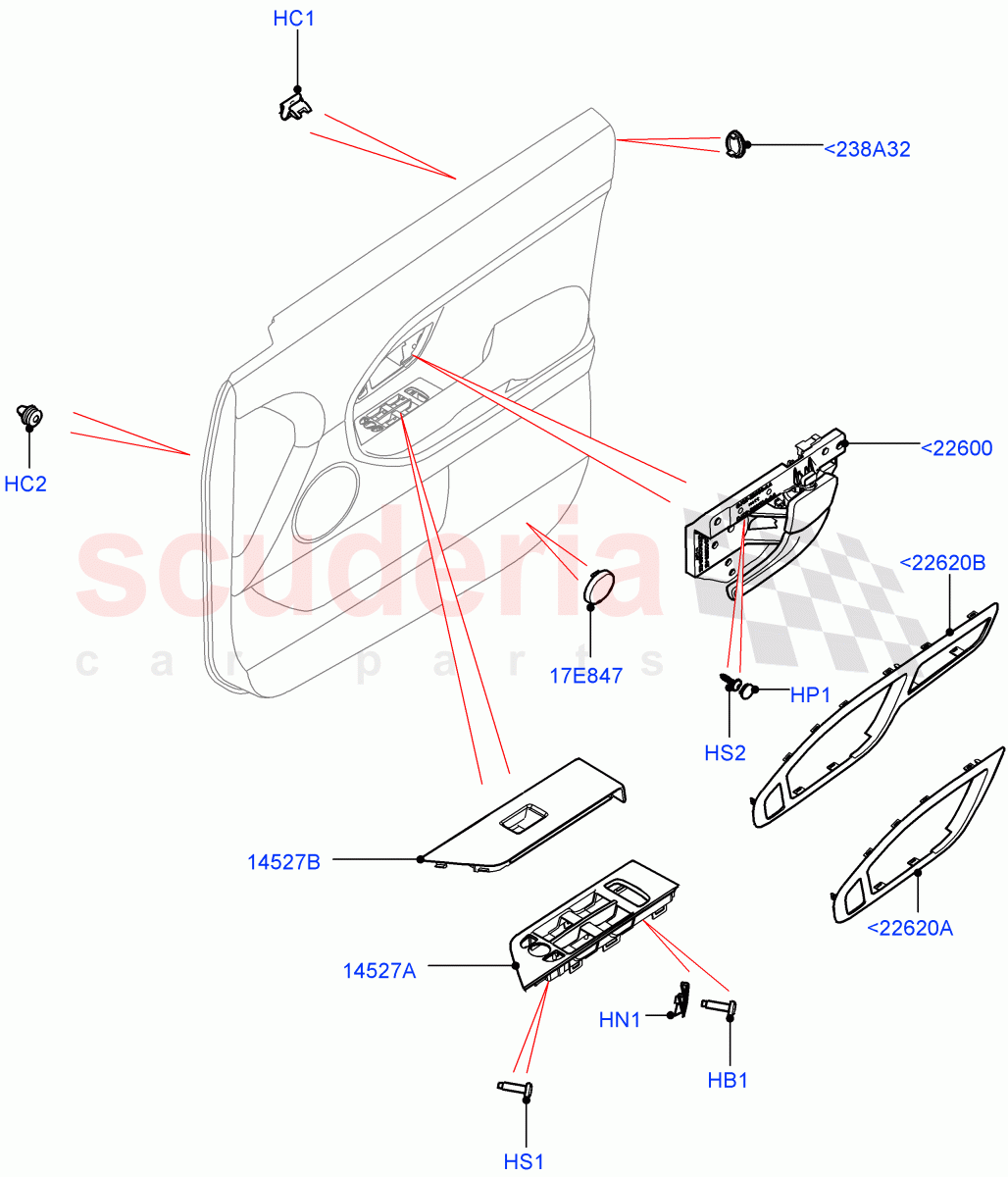 HC1
<238A32
HC2
<22600
scuderia
car parts
<22620B
17E847
HP1
HS2
14527B
<22620A
14527A
HN1
HB1
HS1