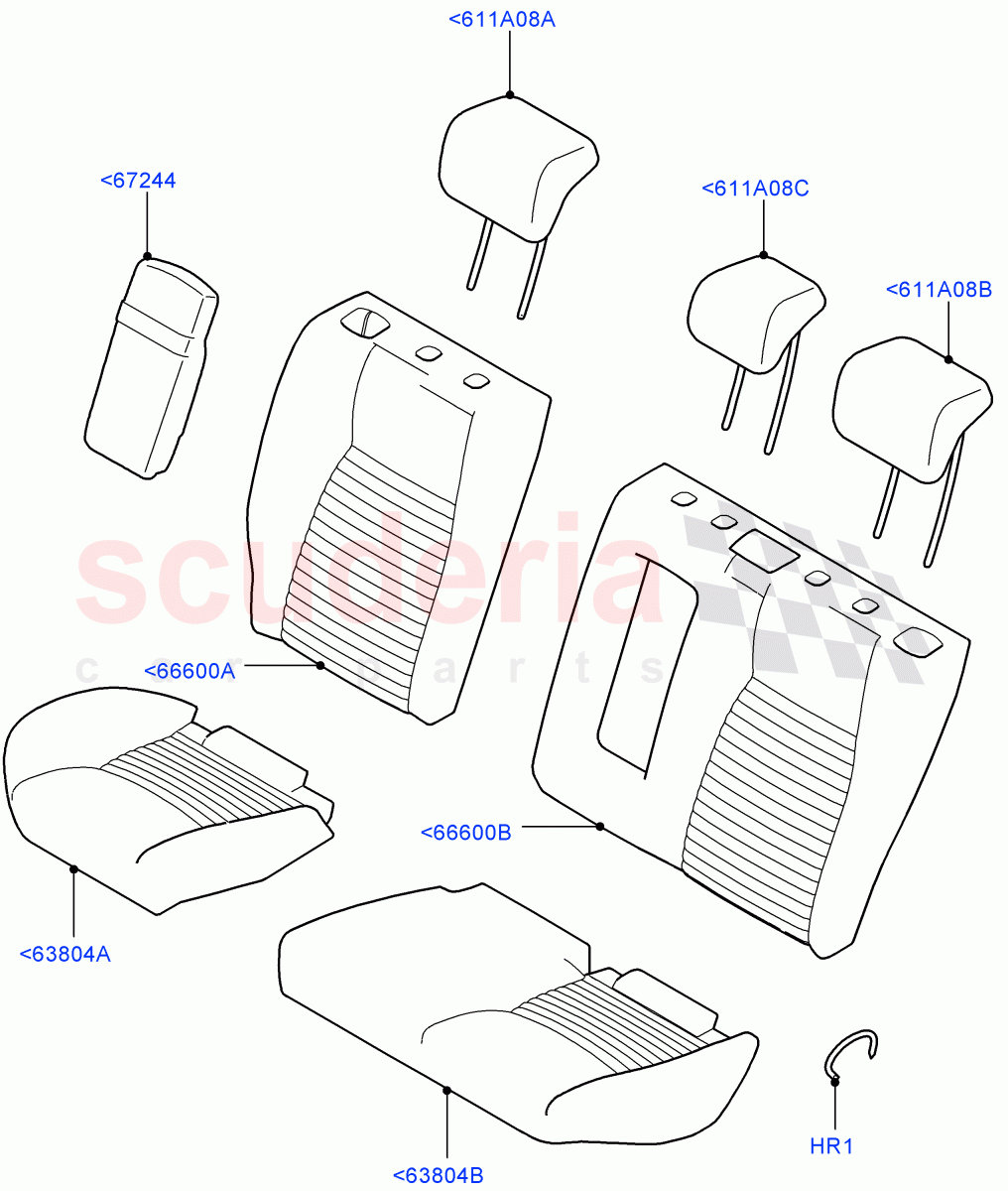 <611A08A

<67244

<611A08C

<611A08B

scuderia
car parts

<66600A

<66600B

<63804A

<63804B

HR1