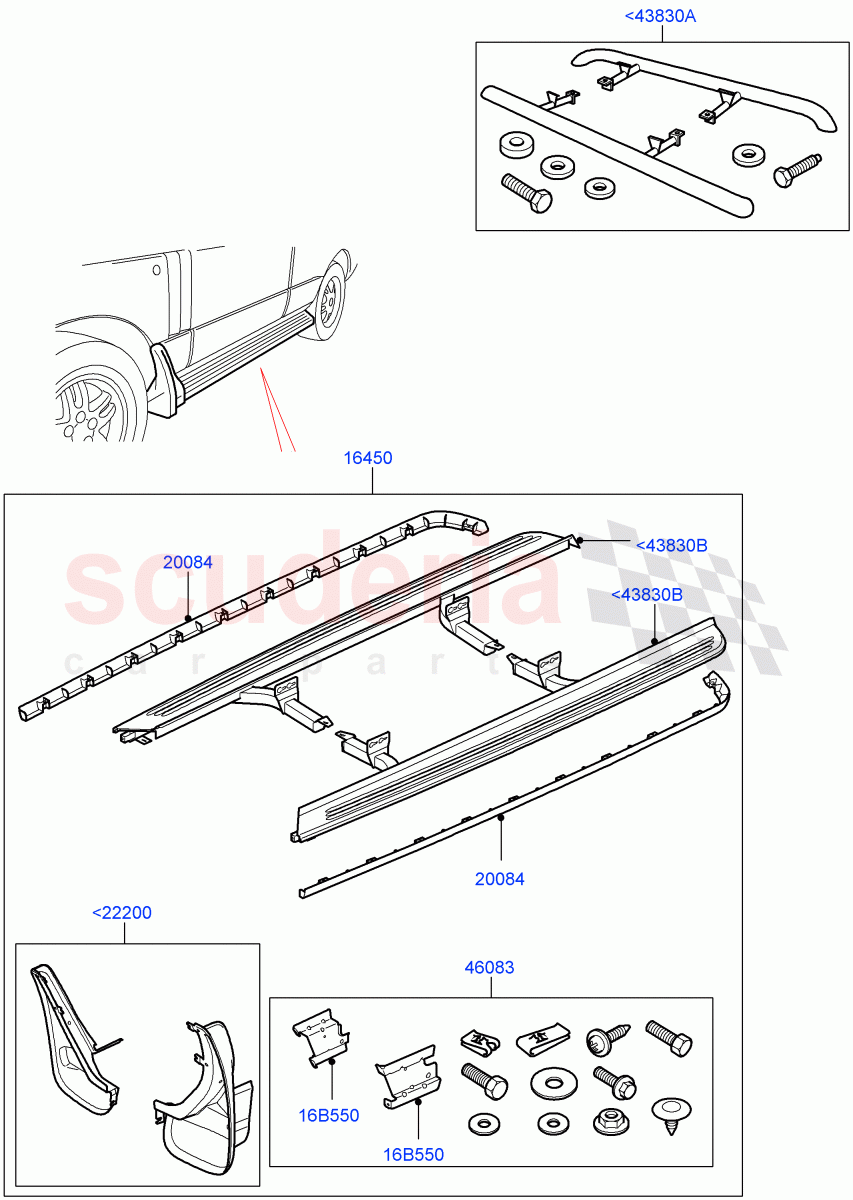 <43830A

16450

20084

<43830B

<43830B

scuderia
car parts

20084

<22200

46083

16B550

16B550