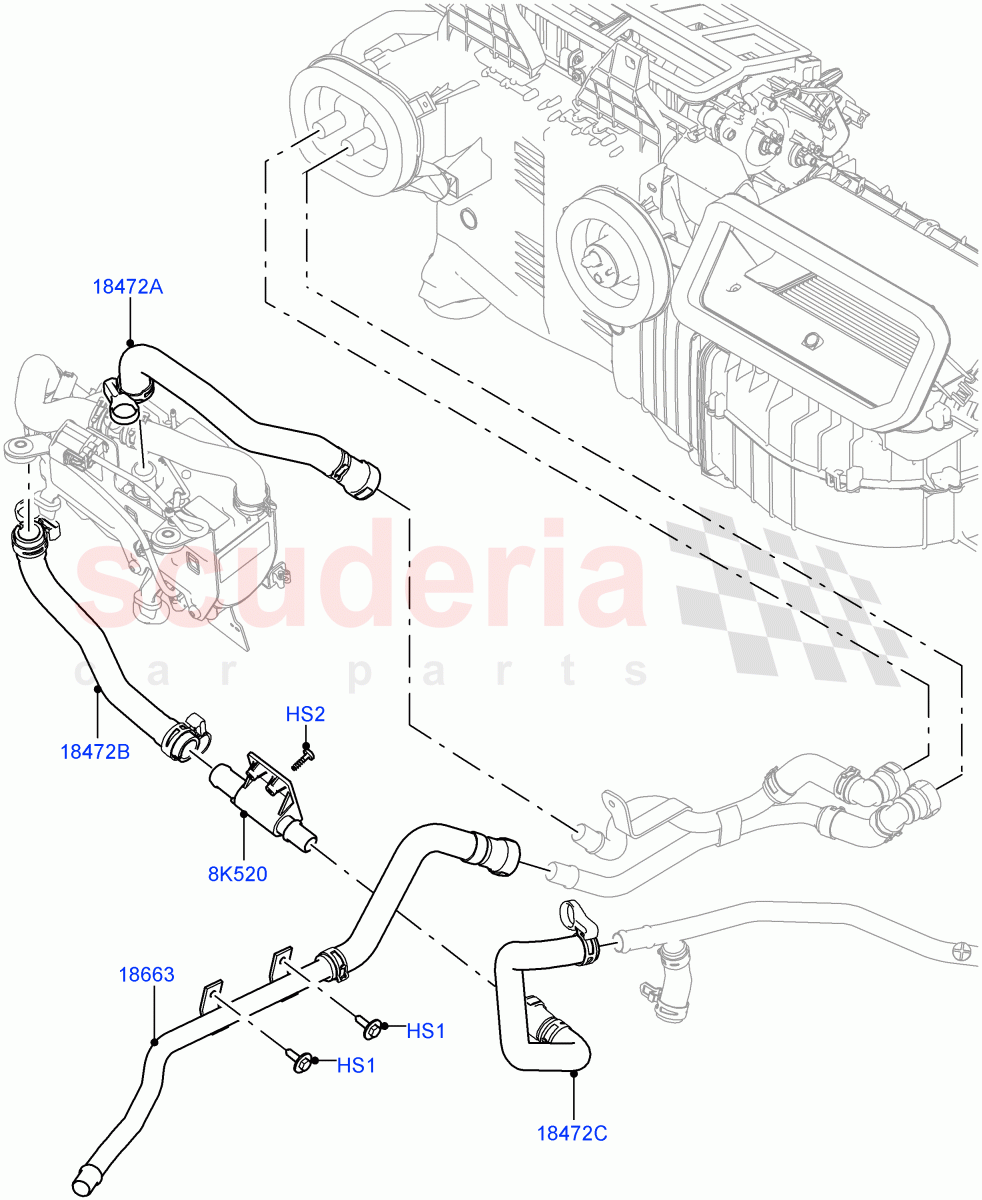 18472A

scuderia
car parts

18472B

HS2

8K520

18663

HS1

HS1

18472C