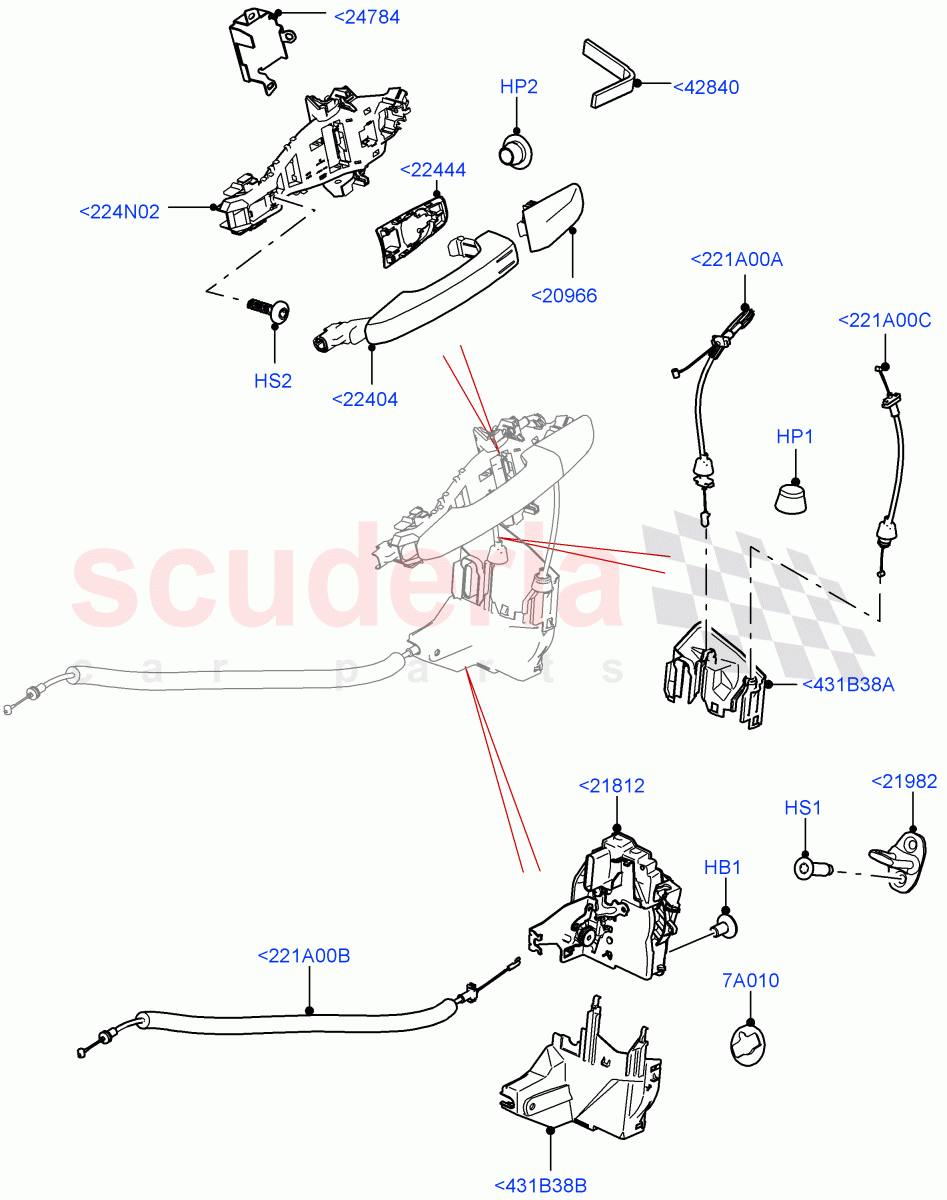 <24784
HP2
<42840
<22444
<224N02
<20966
<221A00A
<221A00C
HS2
<22404
HP1
scuderia
car parts
<431B38A
<21812
<21982
HS1
HB1
<221A00B
7A010
<431B38B