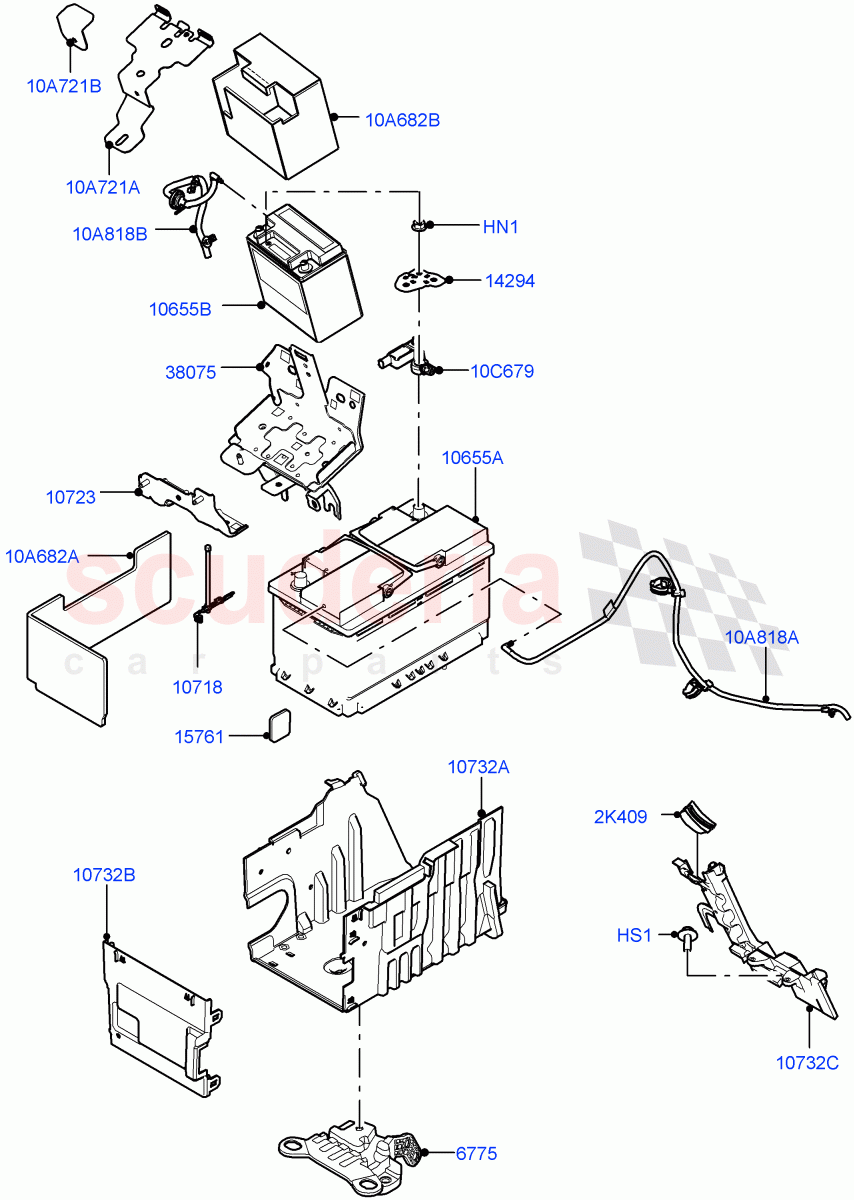 10A721B
10A682B
10A721A
10A818B
HN1
14294
10655B
38075
10C679
10655A
10723
10A682A
scuderia
car parts
10A818A
10718
15761
10732A
2K409
10732B
HS1
10732C
6775